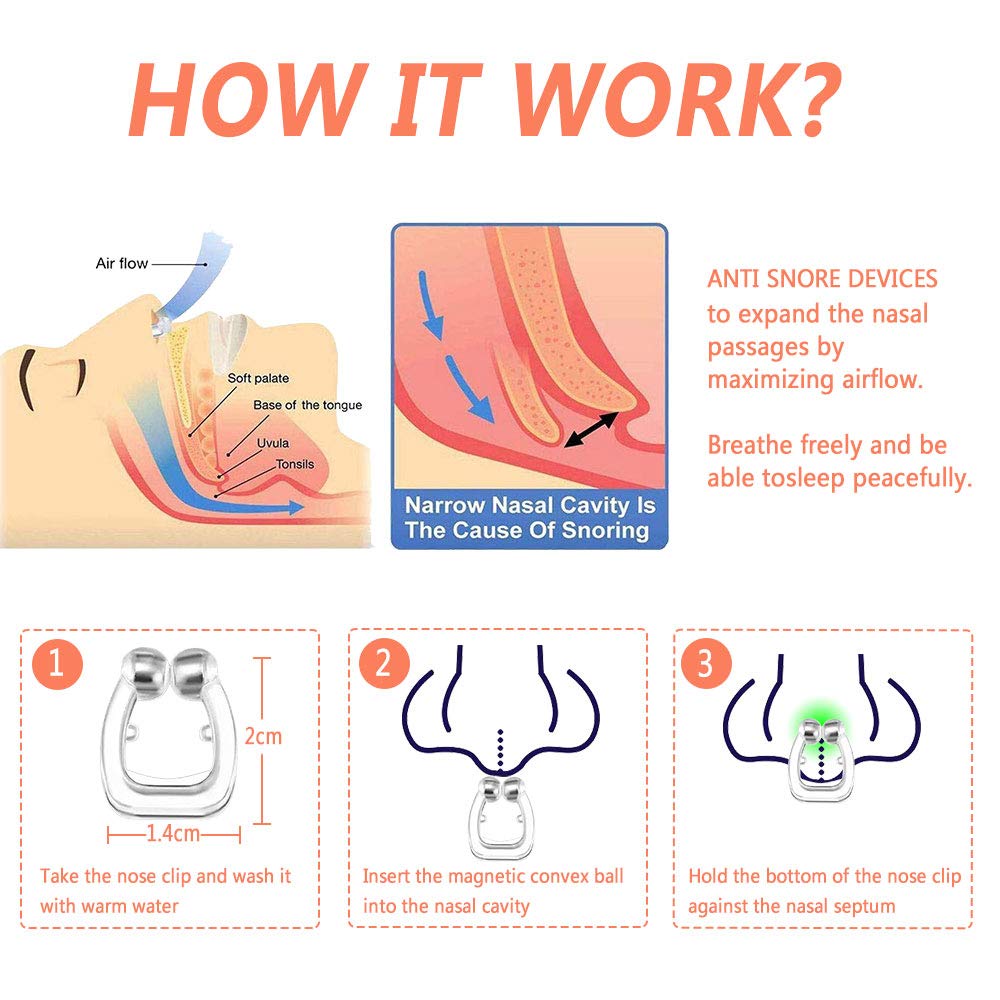 HOW IT WORK?

Air flow
Soft palate
Base of the tongue
Uvula
Tonsils

Narrow Nasal Cavity Is The Cause Of Snoring

ANTI SNORE DEVICES to expand the nasal passages by maximizing airflow.

Breathe freely and be able tosleep peacefully.

1
2cm
1.4cm
Take the nose clip and wash it with warm water

2
Insert the magnetic convex ball into the nasal cavity

3
Hold the bottom of the nose clip against the nasal septum