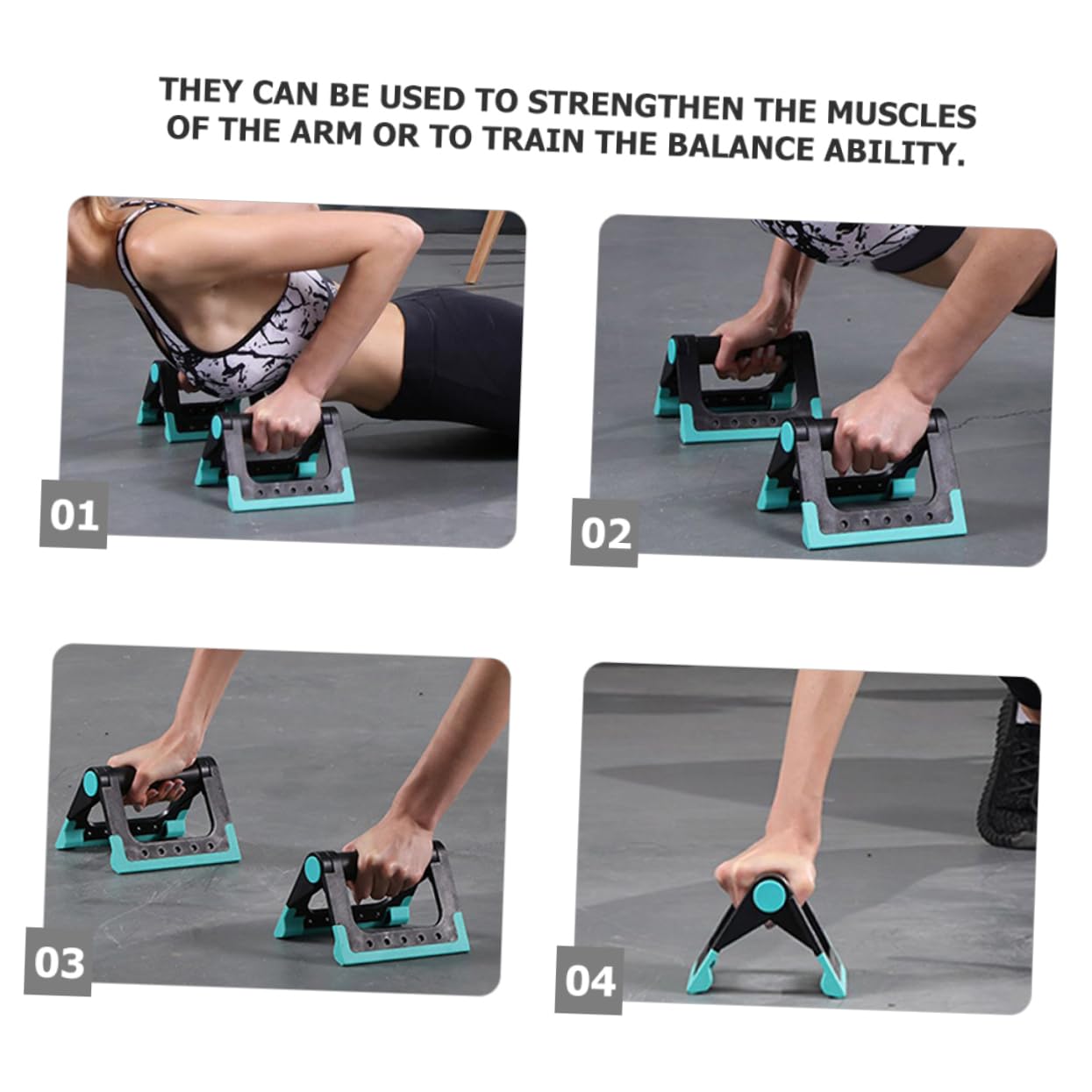 THEY CAN BE USED TO STRENGTHEN THE MUSCLES OF THE ARM OR TO TRAIN THE BALANCE ABILITY.

01

02

03

04