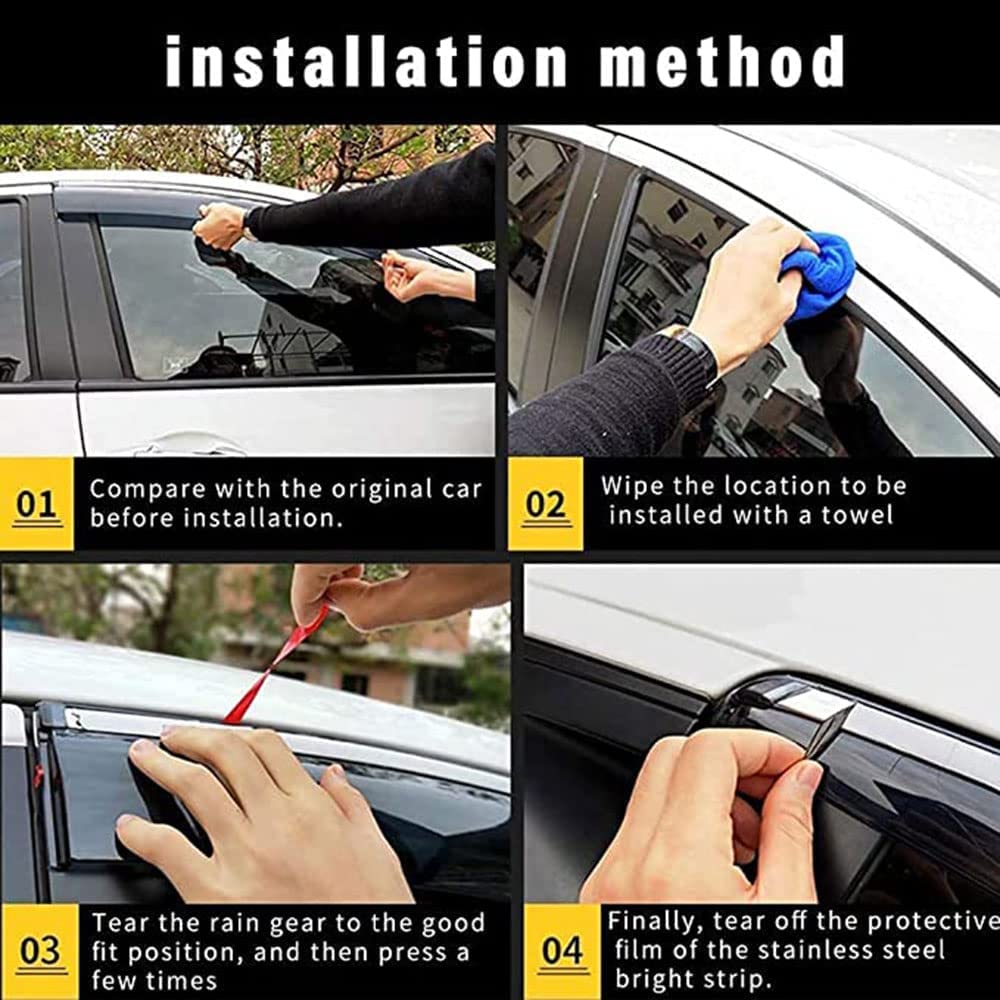 installation method

01

Compare with the original car before installation.

02

Wipe the location to be installed with a towel

03

Tear the rain gear to the good fit position, and then press a few times

04

Finally, tear off the protective film of the stainless steel bright strip.