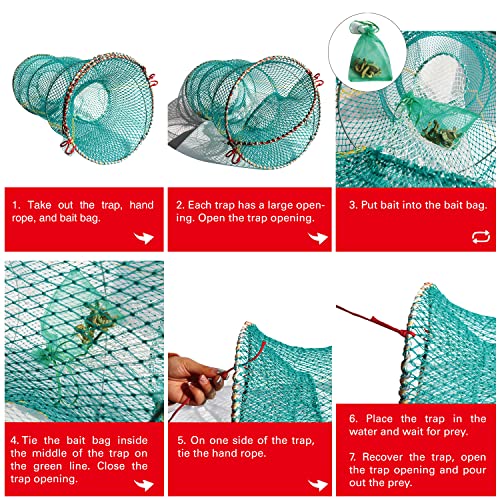 1. Take out the trap, hand rope, and bait bag.

2. Each trap has a large opening. Open the trap opening.

3. Put bait into the bait bag.

4. Tie the bait bag inside the middle of the trap on the green line. Close the trap opening.

5. On one side of the trap, tie the hand rope.

6. Place the trap in the water and wait for prey.

7. Recover the trap, open the trap opening and pour out the prey.