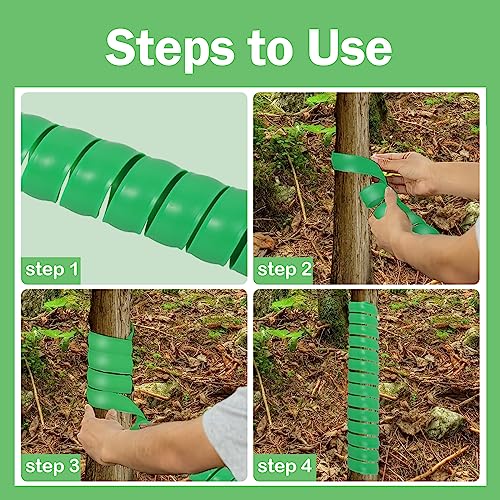 Steps to Use

step 1

step 2

step 3

step 4