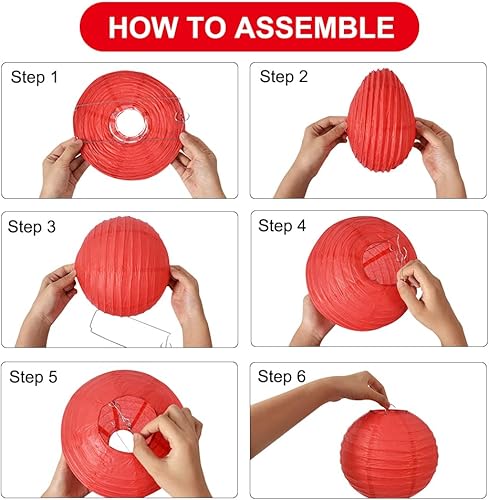 HOW TO ASSEMBLE

Step 1

Step 2

Step 3

Step 4

Step 5

Step 6