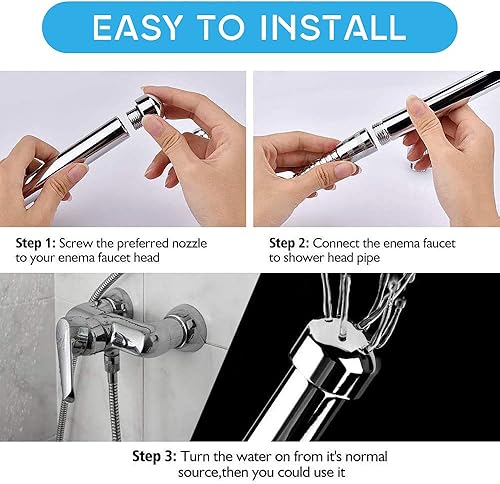 EASY TO INSTALL

Step 1: Screw the preferred nozzle to your enema faucet head

Step 2: Connect the enema faucet to shower head pipe

Step 3: Turn the water on from it's normal source,then you could use it