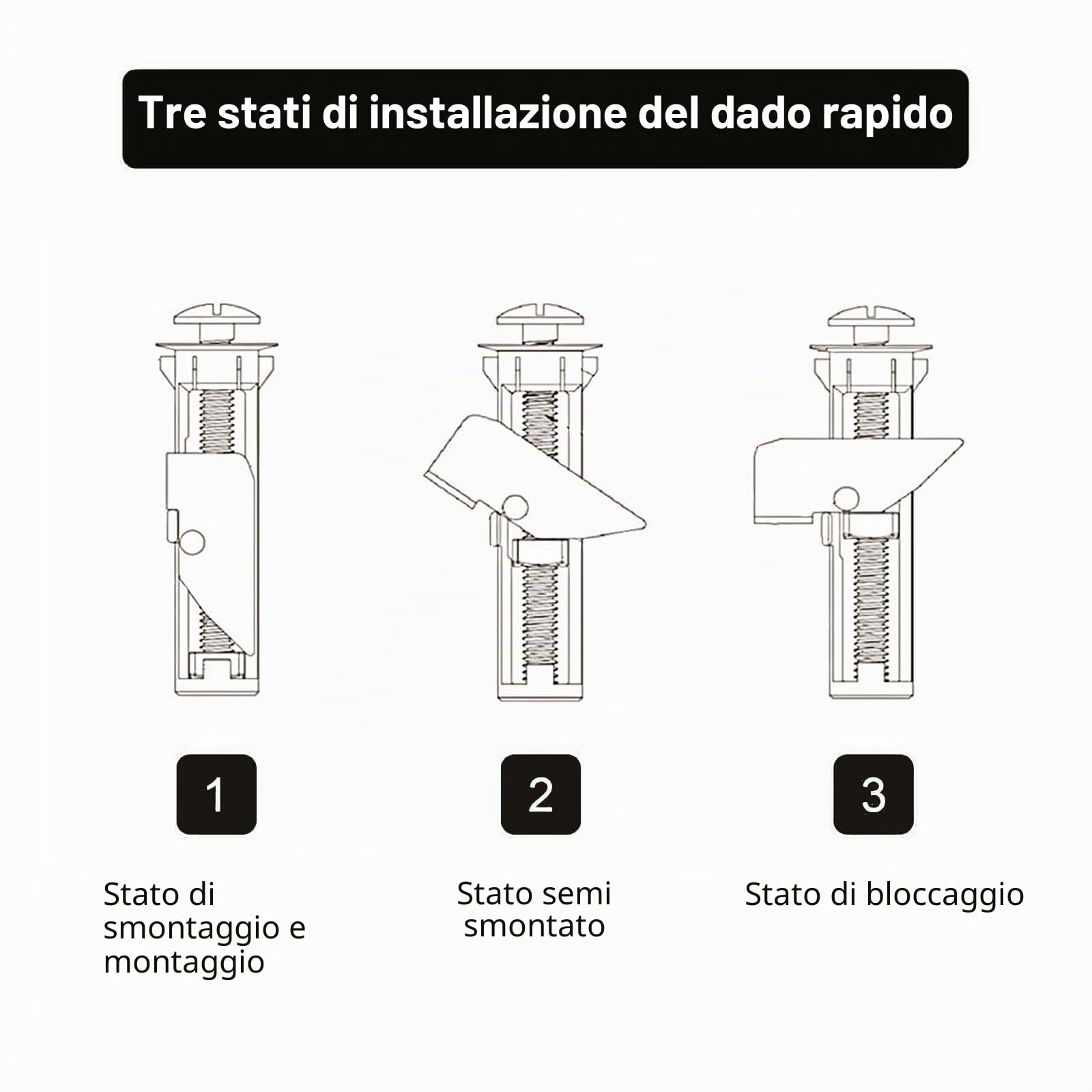 Tre stati di installazione del dado rapido

1

Stato di smontaggio e montaggio

2

Stato semi smontato

3

Stato di bloccaggio