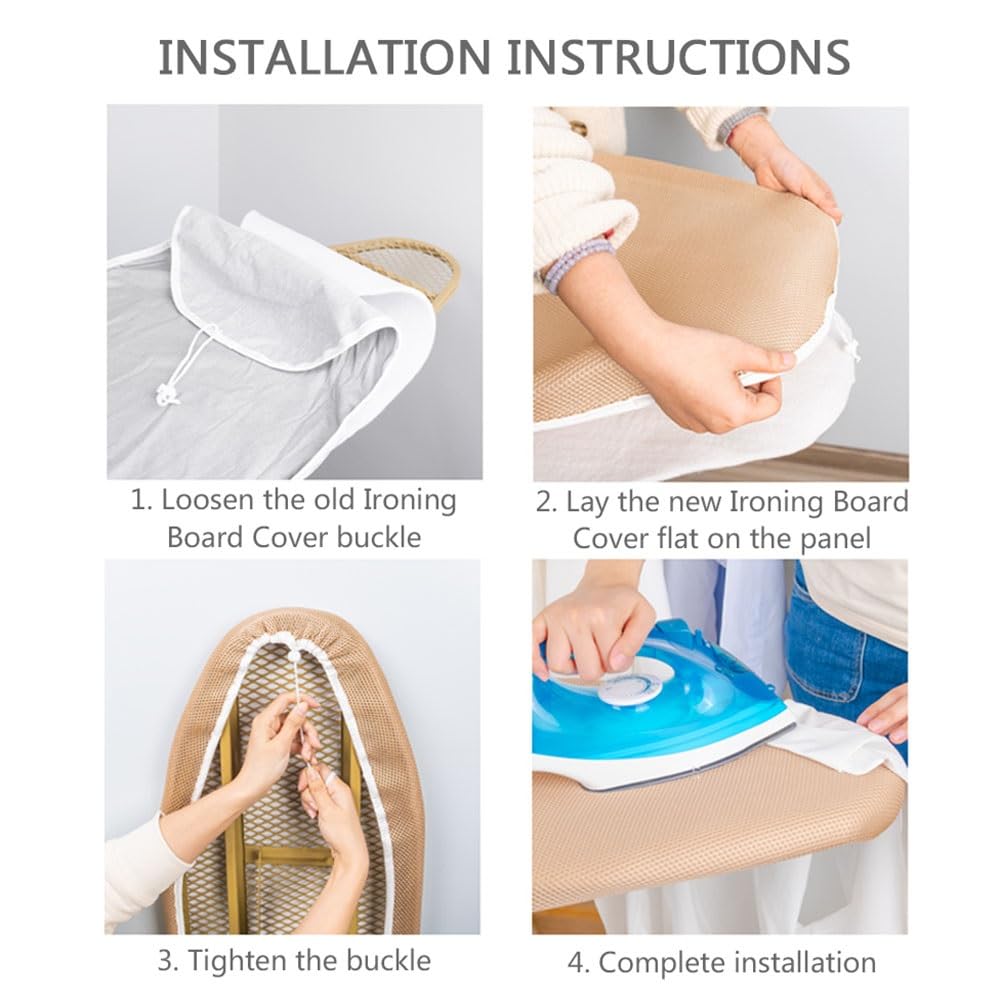 INSTALLATION INSTRUCTIONS

1. Loosen the old Ironing Board Cover buckle

2. Lay the new Ironing Board Cover flat on the panel

3. Tighten the buckle

4. Complete installation