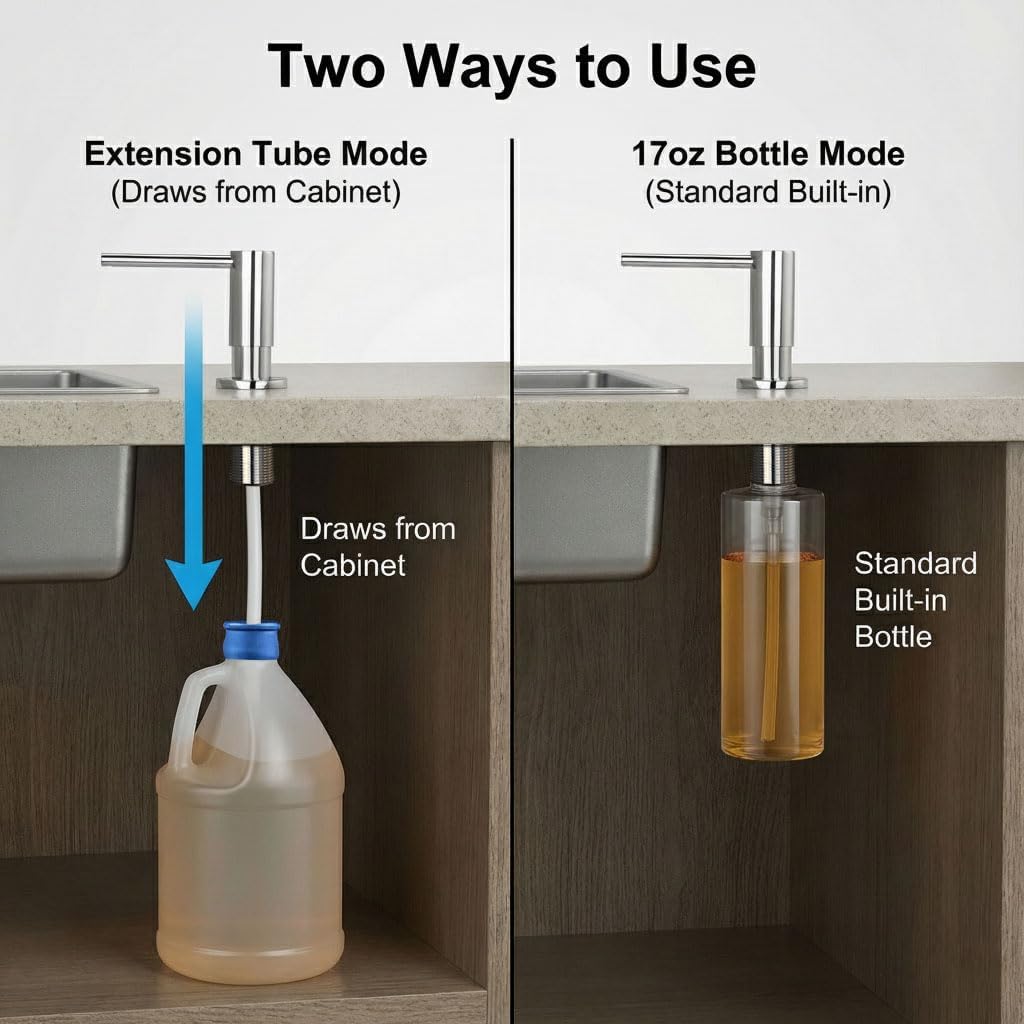 Two Ways to Use

Extension Tube Mode
(Draws from Cabinet)

Draws from Cabinet

17oz Bottle Mode
(Standard Built-in)

Standard Built-in Bottle