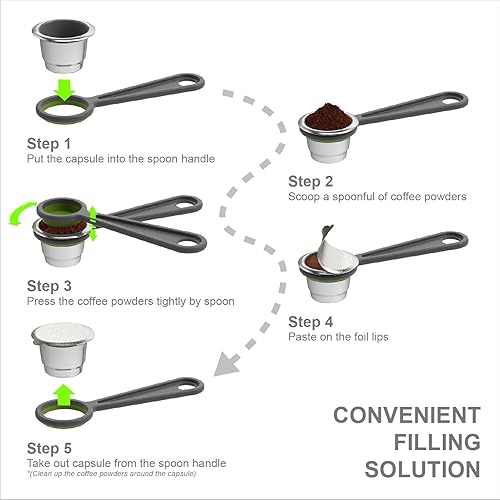 Step 1
Put the capsule into the spoon handle

Step 2
Scoop a spoonful of coffee powders

Step 3
Press the coffee powders tightly by spoon

Step 4
Paste on the foil lips

Step 5
Take out capsule from the spoon handle
*(Clean up the coffee powders around the capsule)

CONVENIENT FILLING SOLUTION