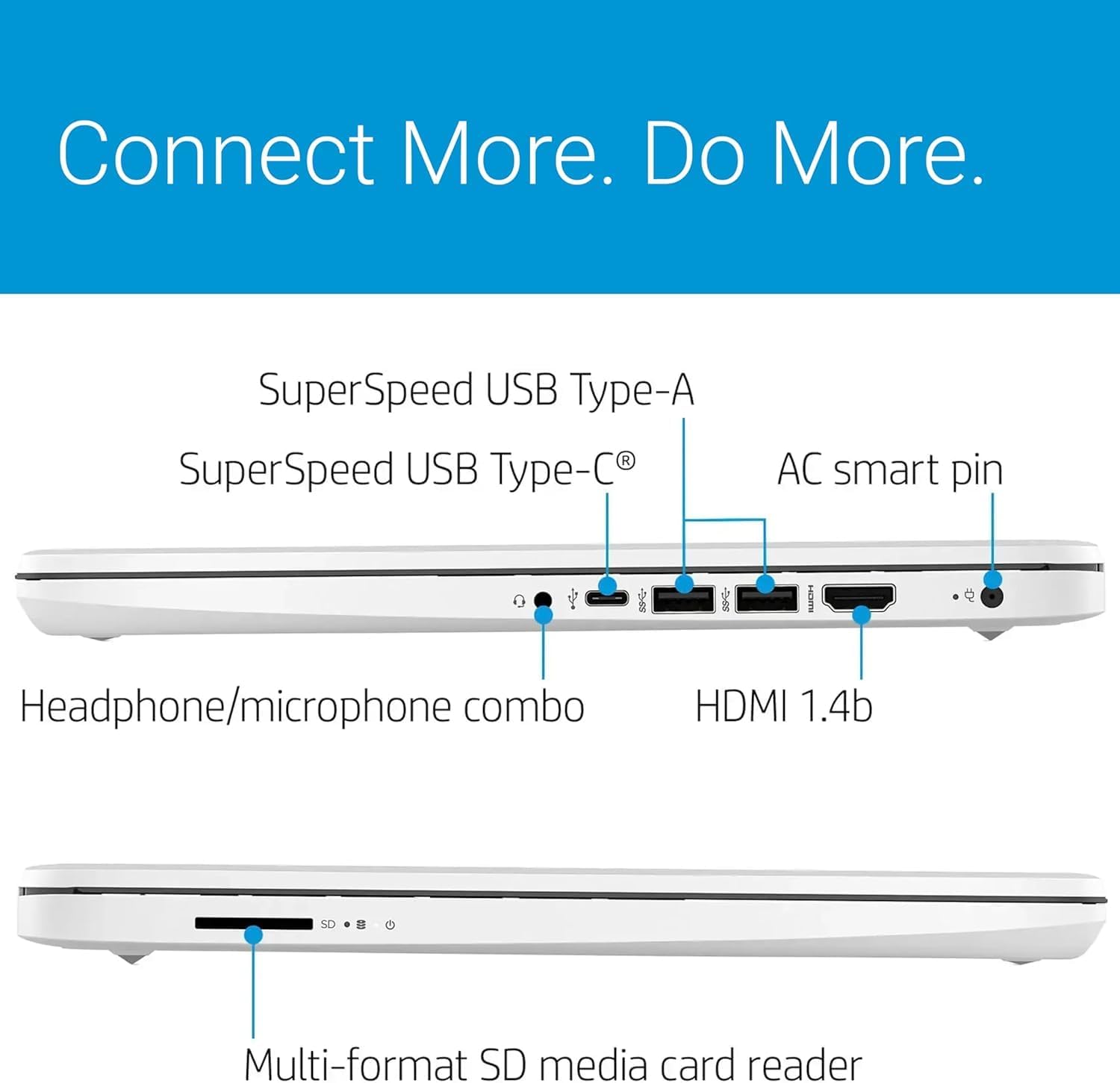 Connect More. Do More.

SuperSpeed USB Type-A

SuperSpeed USB Type-C®

AC smart pin

SS SS HDMI

Headphone/microphone combo

HDMI 1.4b

SD

Multi-format SD media card reader