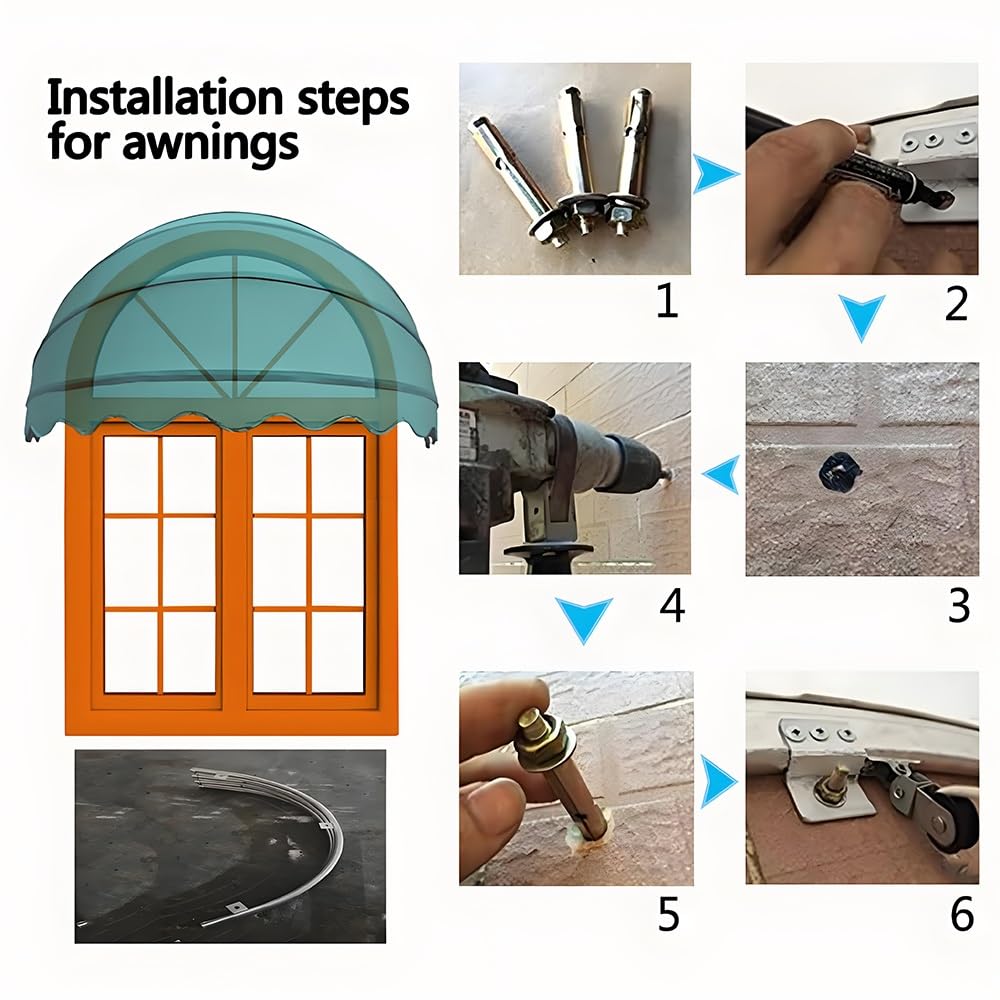 Installation steps for awnings

1

2

4

3

5

6