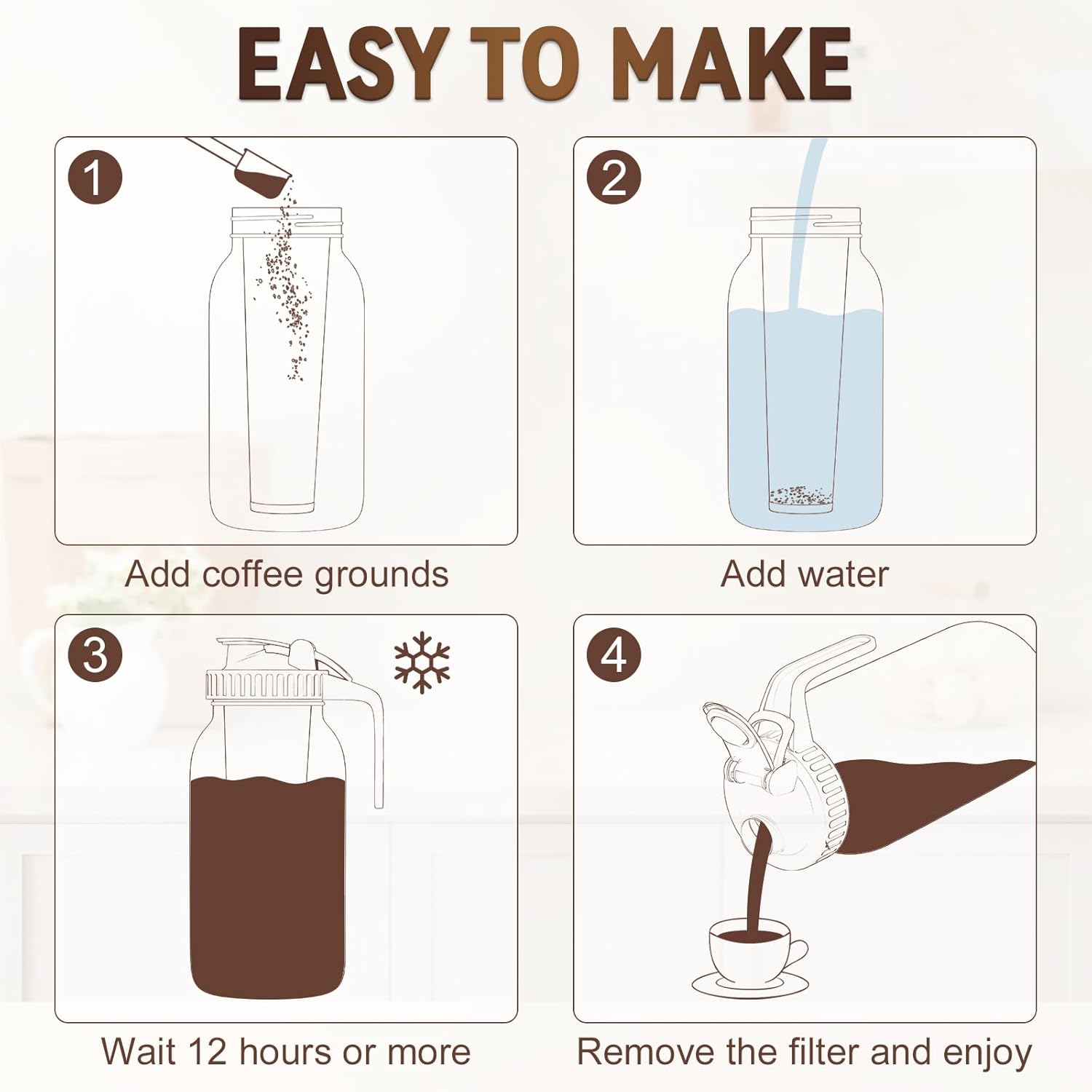 EASY TO MAKE

1

Add coffee grounds

2

Add water

3

Wait 12 hours or more

4

Remove the filter and enjoy