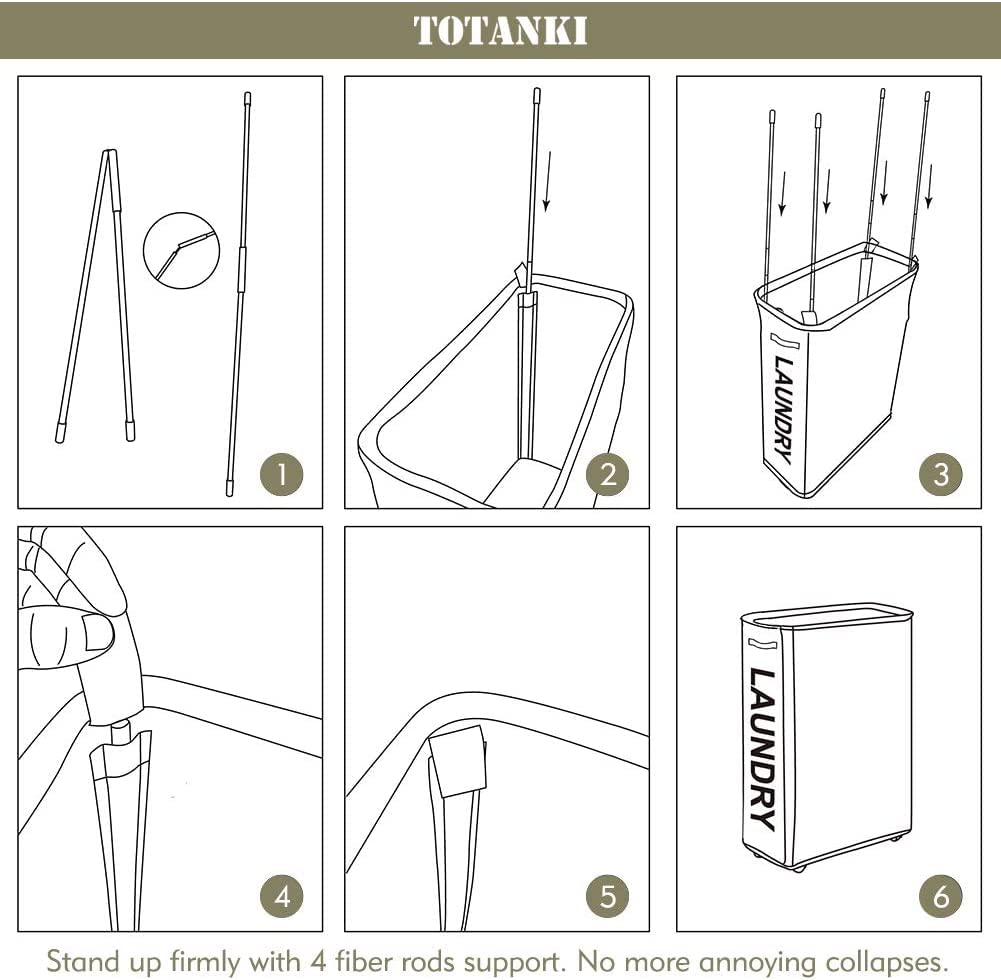 TOTANKI

1

2

LAUNDRY

3

4

5

LAUNDRY

6

Stand up firmly with 4 fiber rods support. No more annoying collapses.