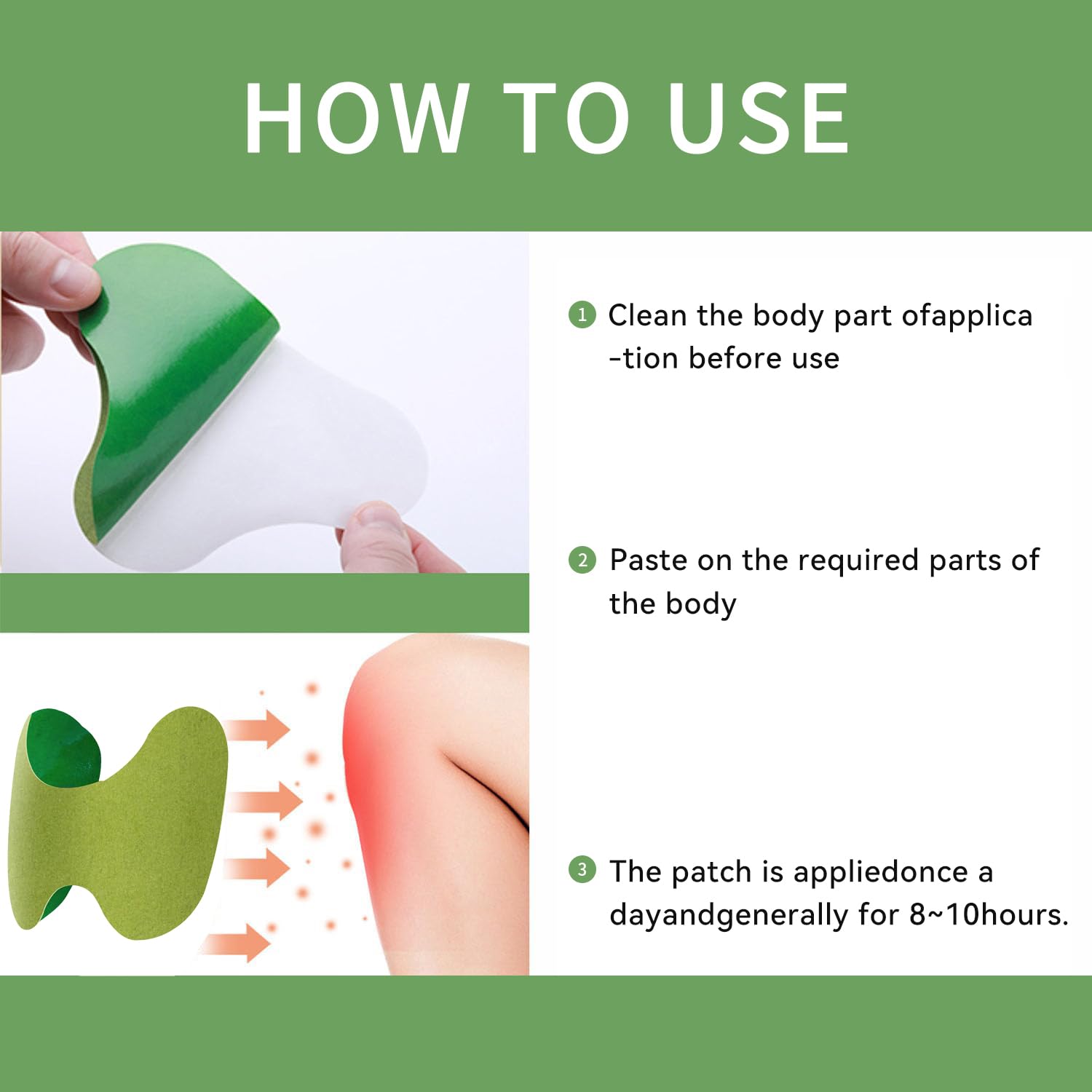 HOW TO USE

1 Clean the body part ofapplica -tion before use

2 Paste on the required parts of the body

3 The patch is appliedonce a dayandgenerally for 8~10hours.