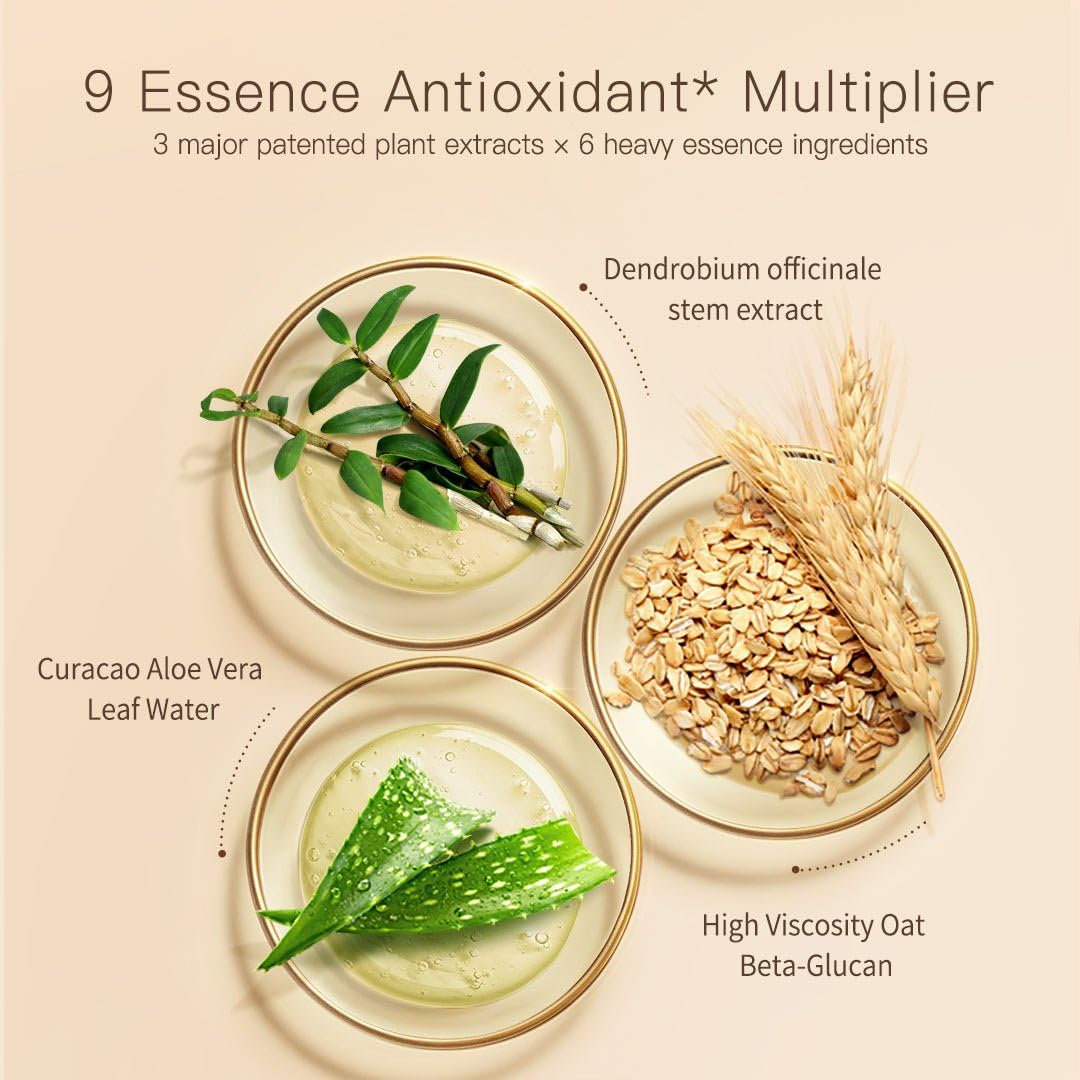 9 Essence Antioxidant* Multiplier
3 major patented plant extracts × 6 heavy essence ingredients

Dendrobium officinale stem extract

Curacao Aloe Vera Leaf Water

High Viscosity Oat Beta-Glucan