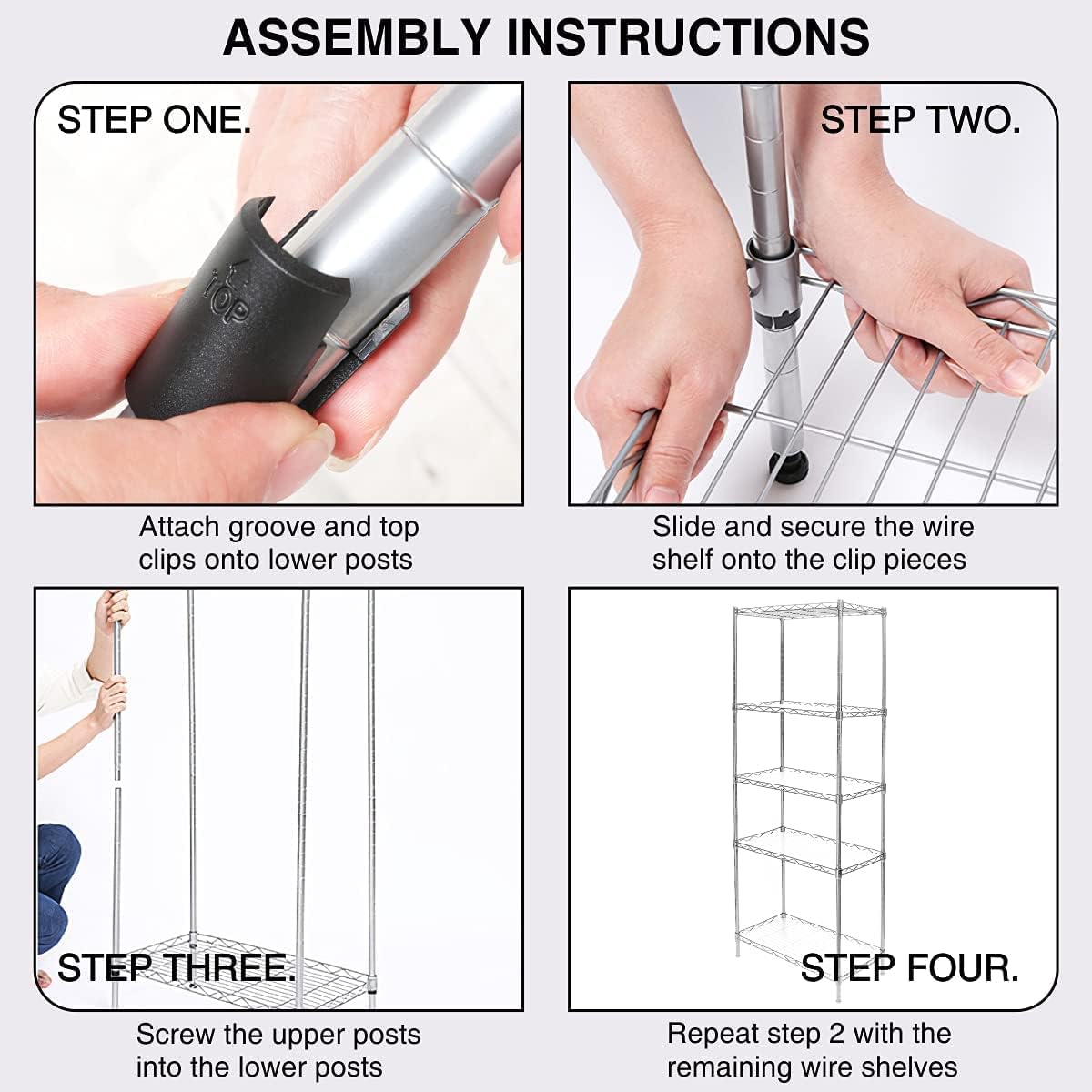 ASSEMBLY INSTRUCTIONS

STEP ONE.

TOP

Attach groove and top clips onto lower posts

STEP TWO.

Slide and secure the wire shelf onto the clip pieces

STEP THREE.

Screw the upper posts into the lower posts

STEP FOUR.

Repeat step 2 with the remaining wire shelves