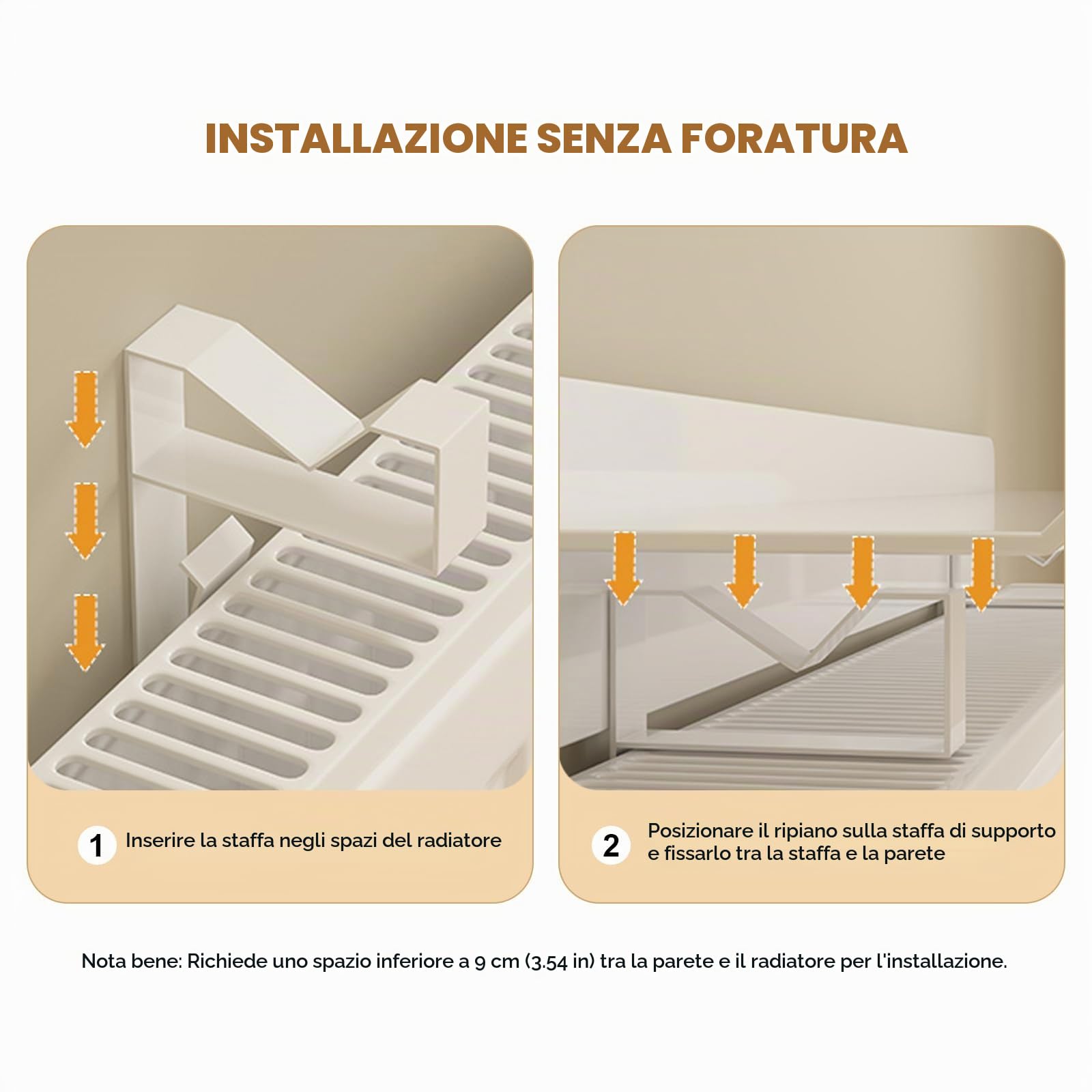 INSTALLAZIONE SENZA FORATURA

1 Inserire la staffa negli spazi del radiatore

2 Posizionare il ripiano sulla staffa di supporto e fissarlo tra la staffa e la parete

Nota bene: Richiede uno spazio inferiore a 9 cm (3.54 in) tra la parete e il radiatore per l'installazione.