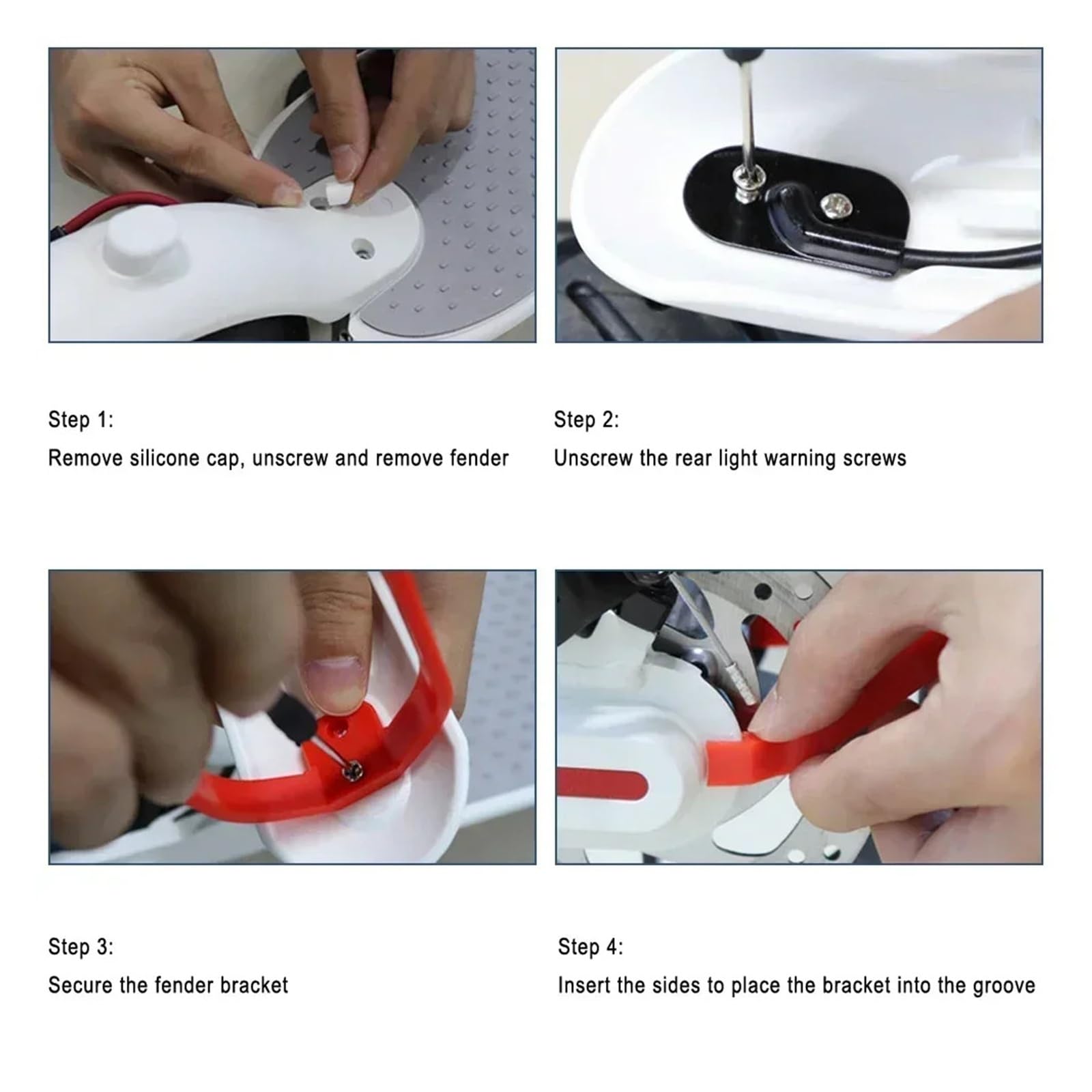 Step 1:
Remove silicone cap, unscrew and remove fender

Step 2:
Unscrew the rear light warning screws

Step 3:
Secure the fender bracket

Step 4:
Insert the sides to place the bracket into the groove