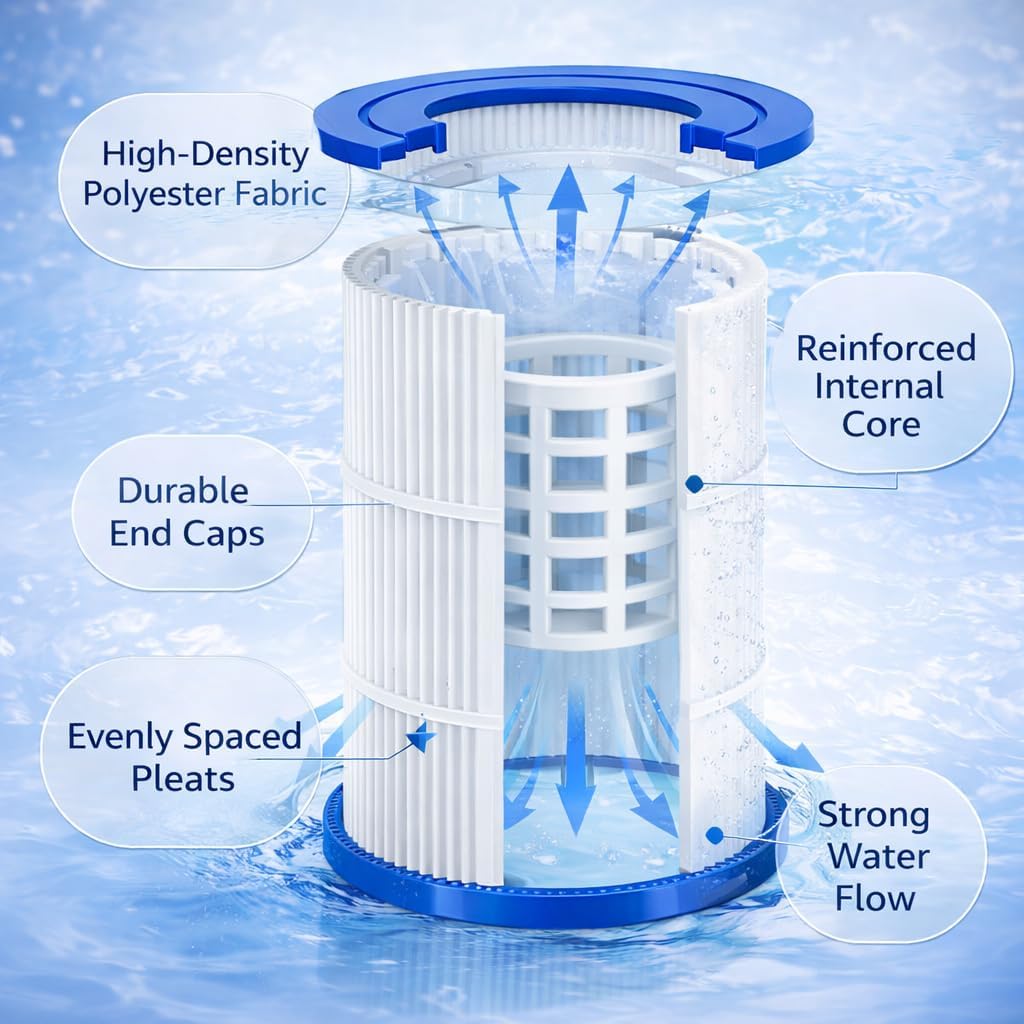 High-Density Polyester Fabric

Reinforced Internal Core

Durable End Caps

Evenly Spaced Pleats

Strong Water Flow