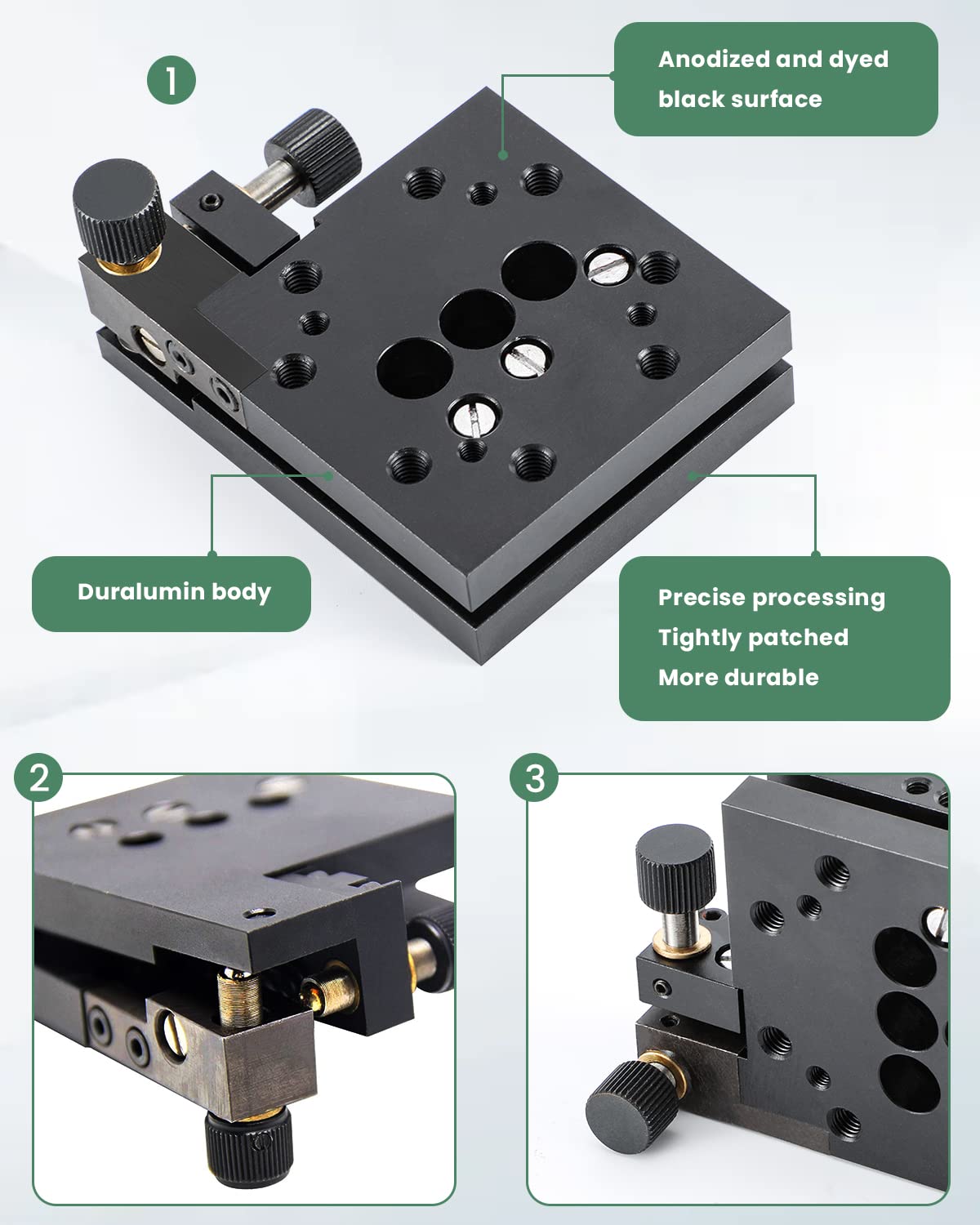 1

Anodized and dyed black surface

Duralumin body

Precise processing
Tightly patched
More durable

2

3