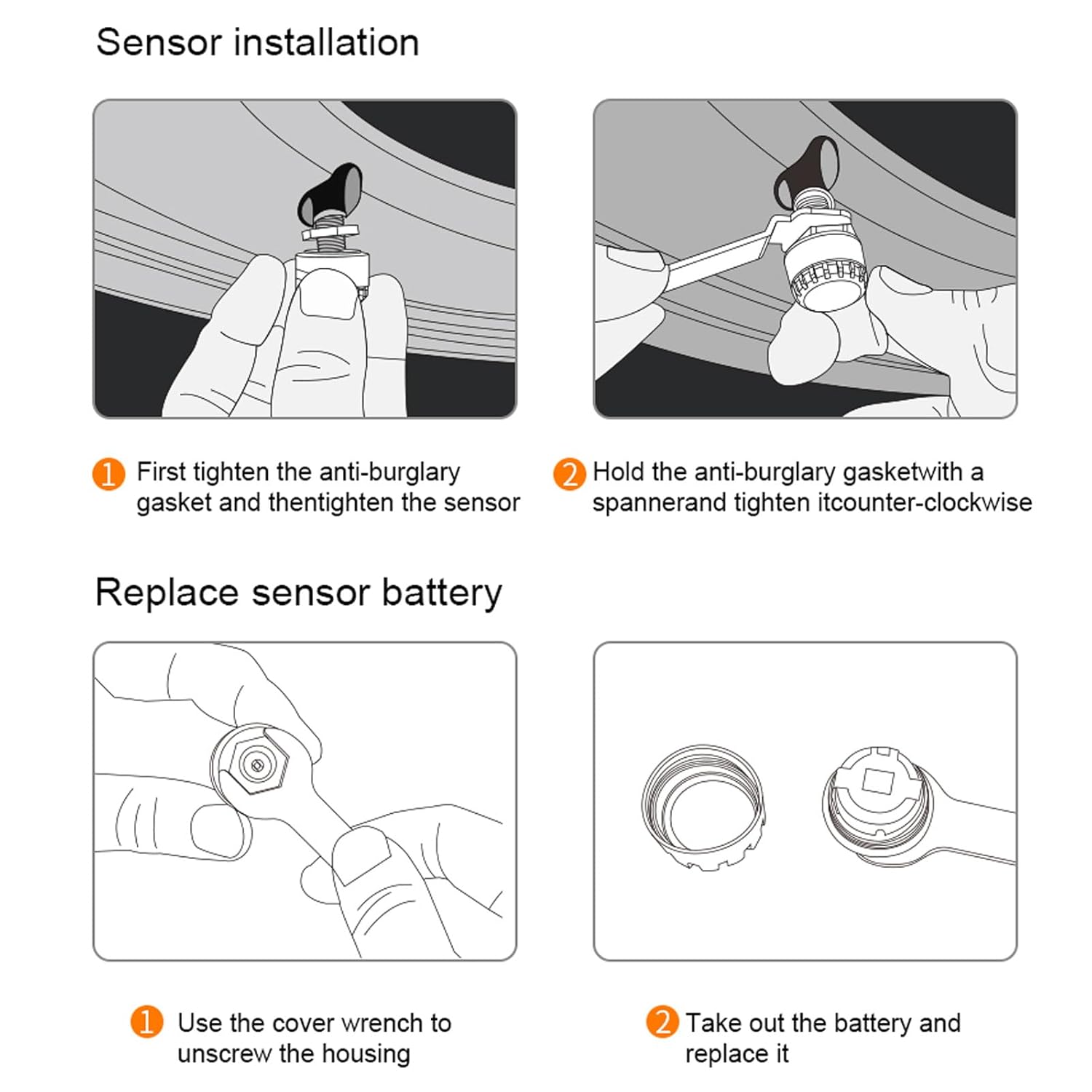 Sensor installation

1 First tighten the anti-burglary gasket and thentighten the sensor

2 Hold the anti-burglary gasketwith a spannerand tighten itcounter-clockwise

Replace sensor battery

1 Use the cover wrench to unscrew the housing

2 Take out the battery and replace it