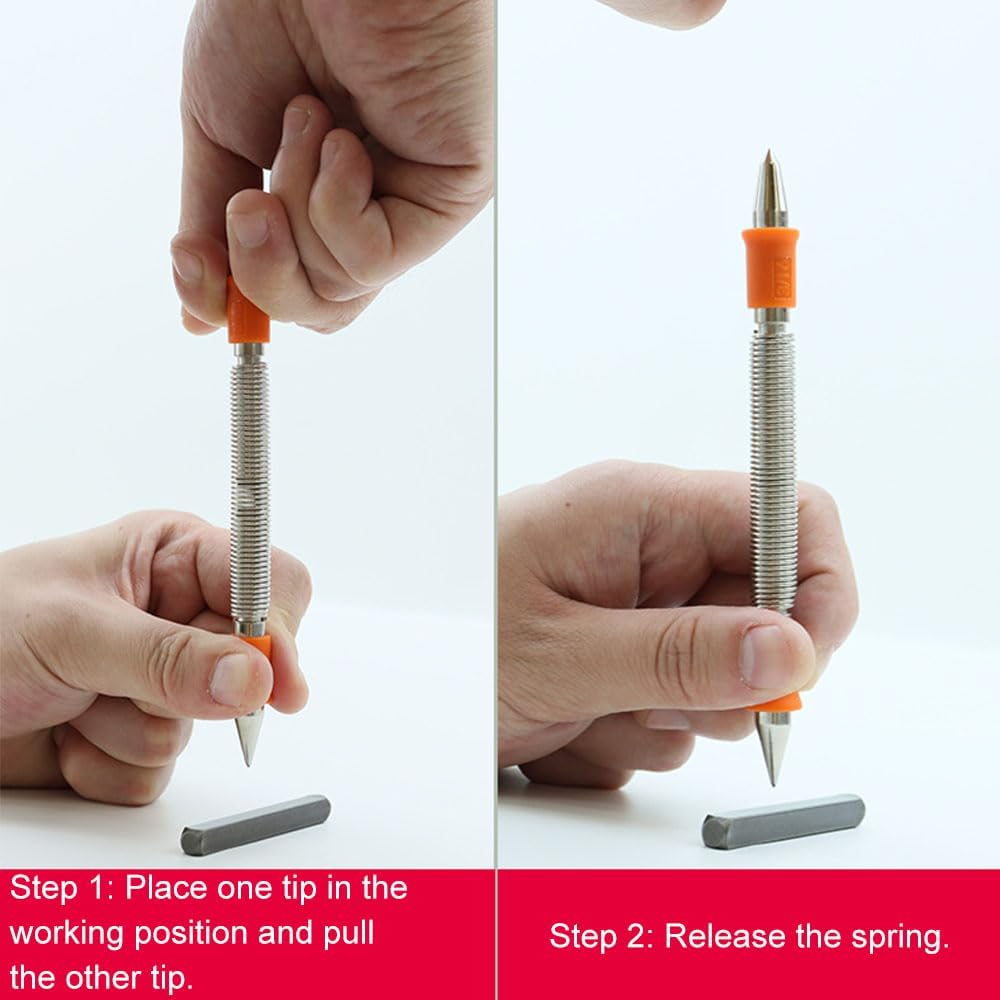 Step 1: Place one tip in the working position and pull the other tip.

Step 2: Release the spring.