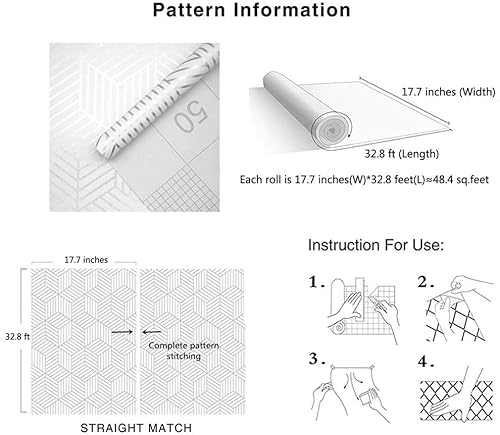 Pattern Information

50

17.7 inches (Width)

32.8 ft (Length)

Each roll is 17.7 inches(W)*32.8 feet(L)≈48.4 sq.feet

17.7 inches

32.8 ft

Complete pattern stitching

STRAIGHT MATCH

Instruction For Use:

1.

2.

3.

4.