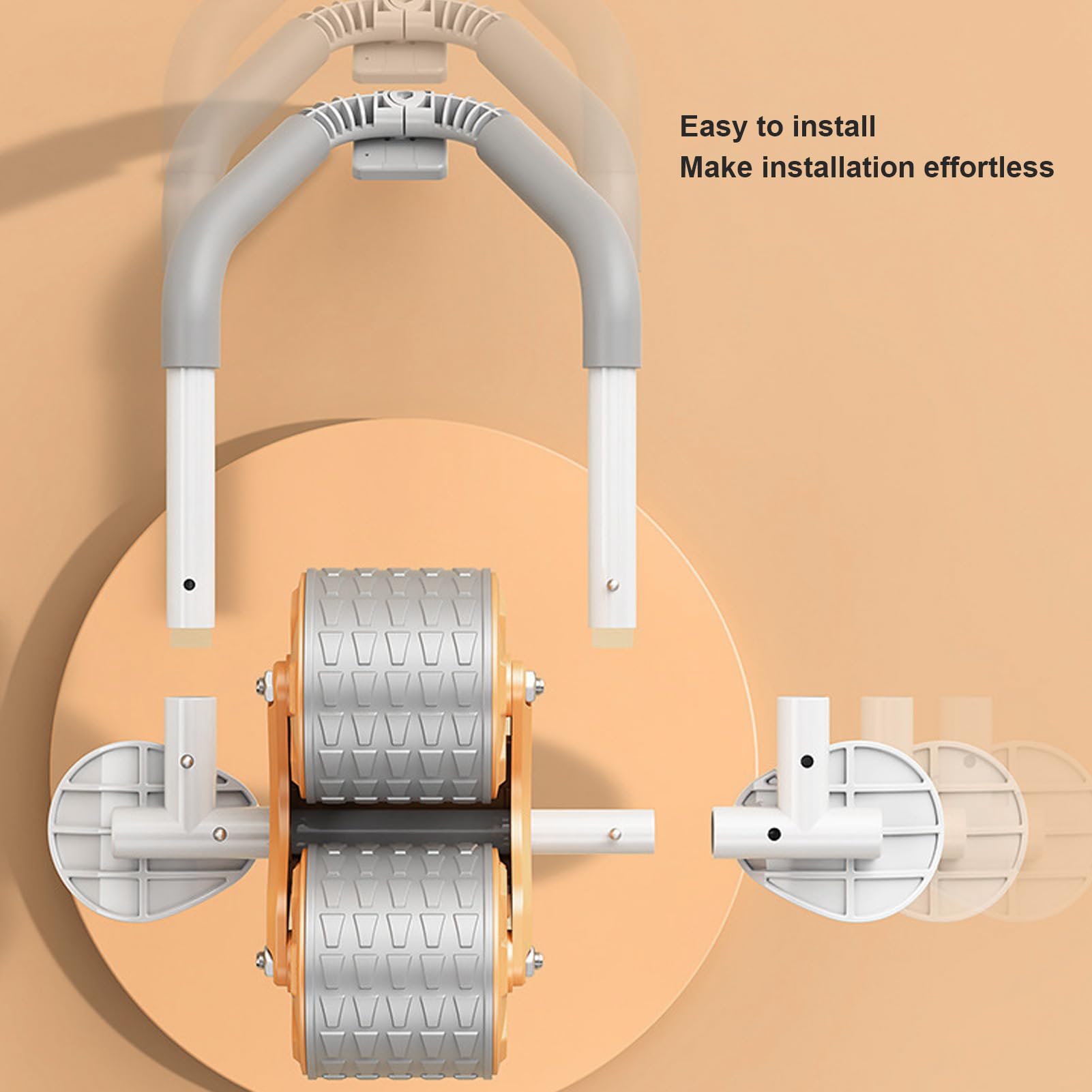 Easy to install
Make installation effortless