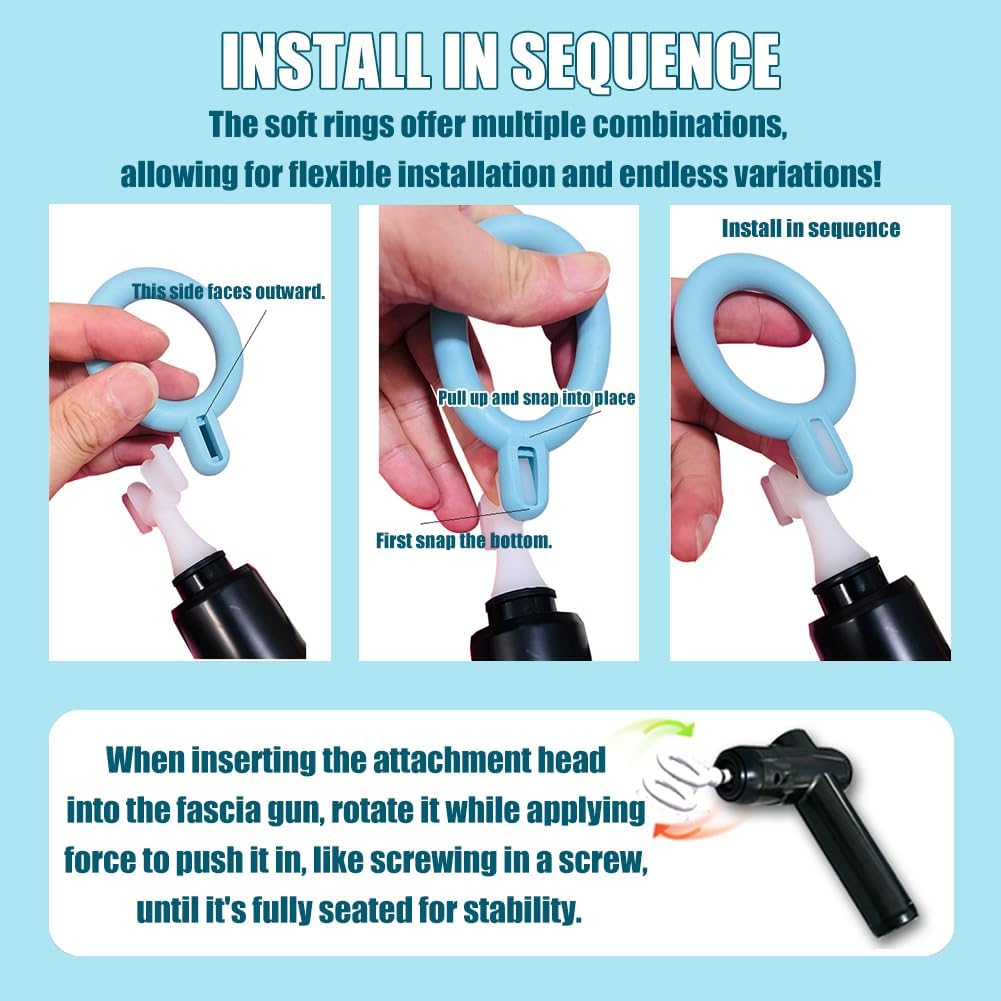 INSTALL IN SEQUENCE

The soft rings offer multiple combinations, allowing for flexible installation and endless variations!

This side faces outward.

Pull up and snap into place

First snap the bottom.

Install in sequence

When inserting the attachment head into the fascia gun, rotate it while applying force to push it in, like screwing in a screw, until it's fully seated for stability.