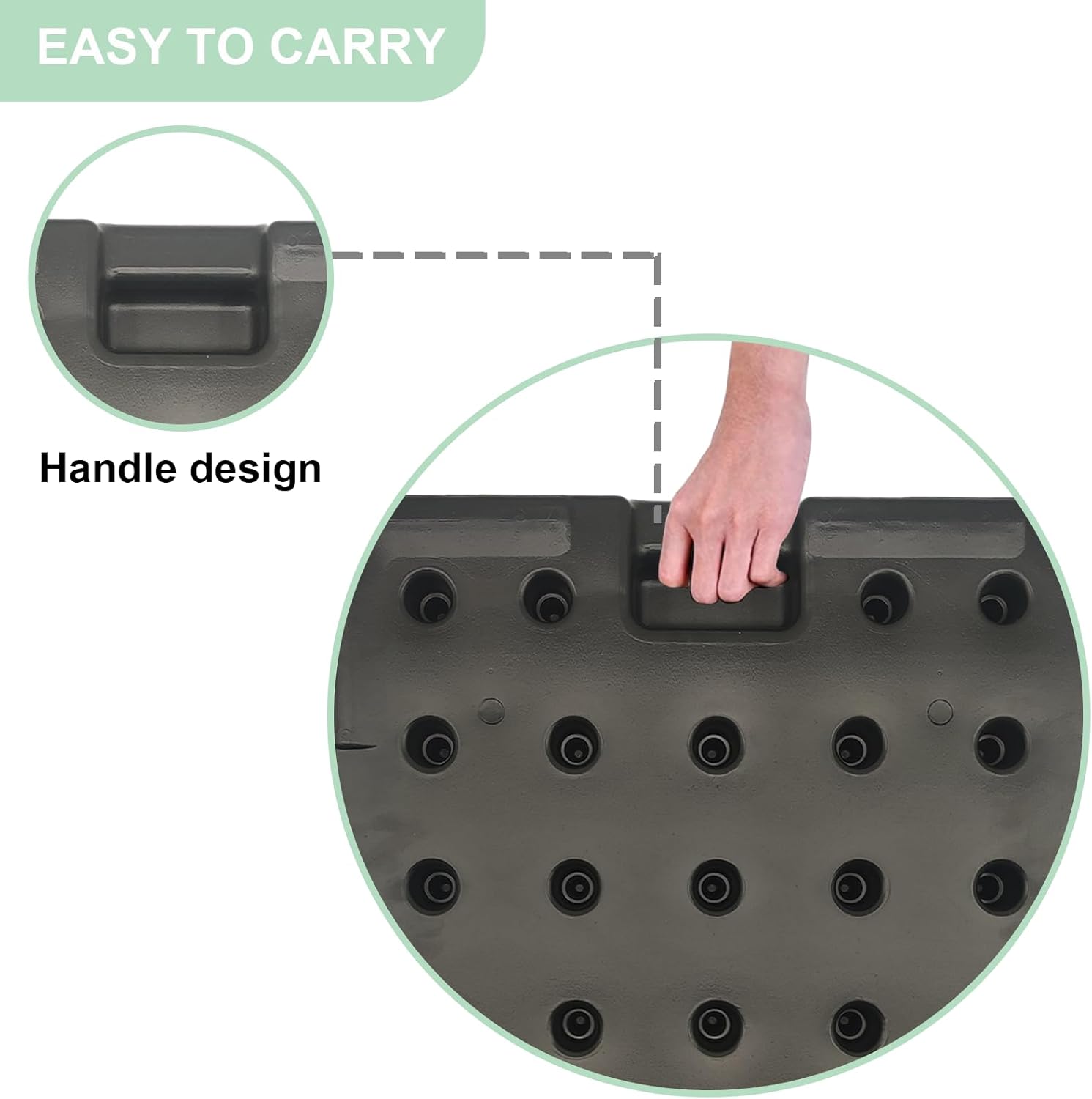 EASY TO CARRY

Handle design