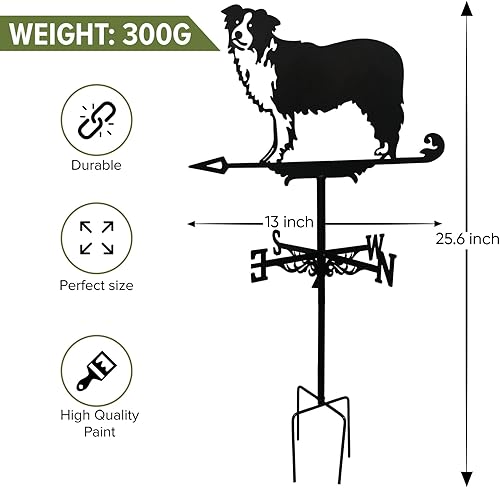 WEIGHT: 300G

Durable

Perfect size

High Quality Paint

13 inch

25.6 inch

S
W
E
N