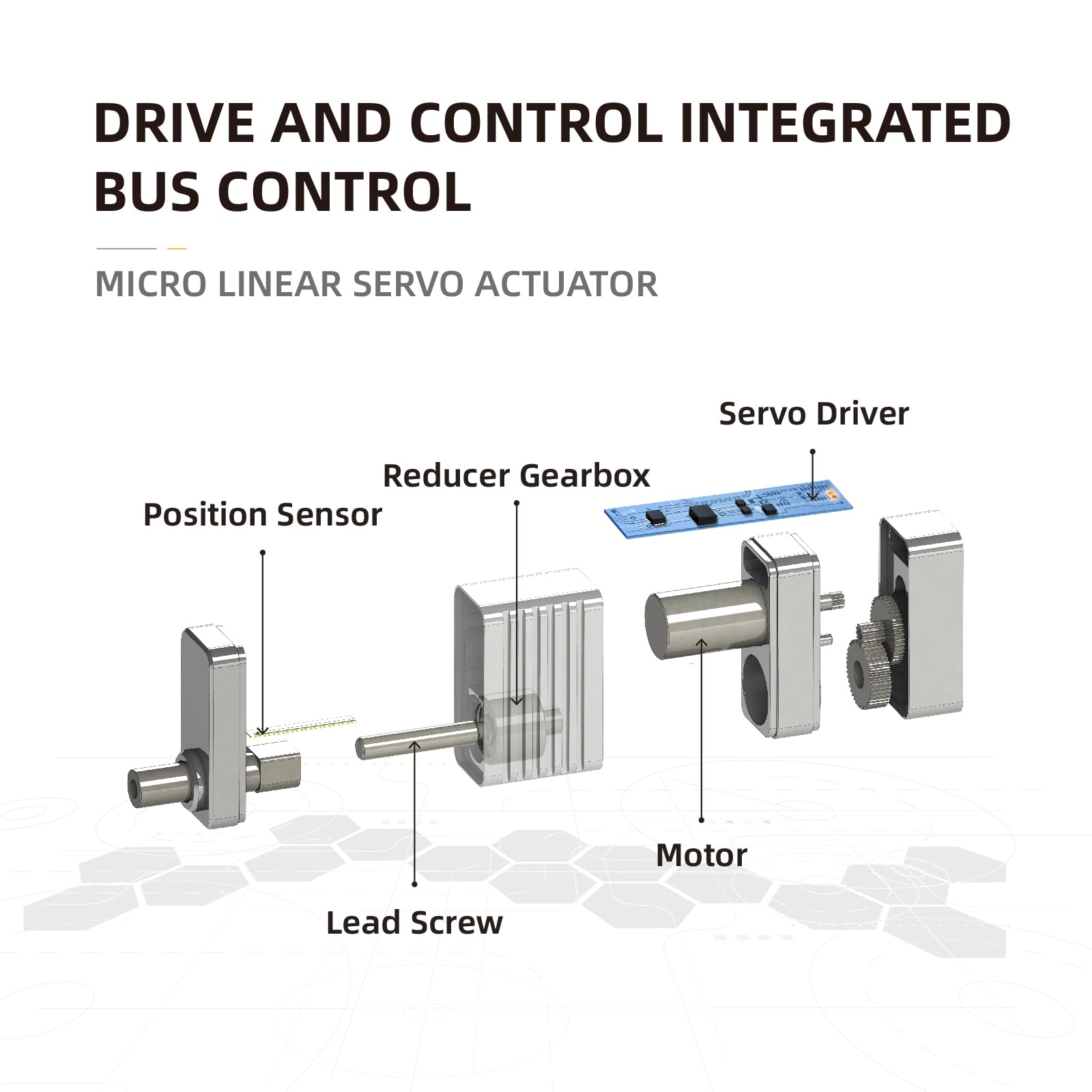 DRIVE AND CONTROL INTEGRATED BUS CONTROL

MICRO LINEAR SERVO ACTUATOR

Servo Driver

Reducer Gearbox

Position Sensor

Motor

Lead Screw