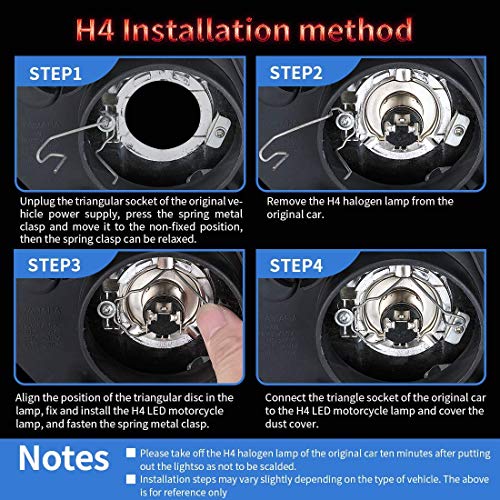 H4 Installation method

STEP1

Unplug the triangular socket of the original vehicle power supply, press the spring metal clasp and move it to the non-fixed position, then the spring clasp can be relaxed.

STEP2

Remove the H4 halogen lamp from the original car.

STEP3

Align the position of the triangular disc in the lamp, fix and install the H4 LED motorcycle lamp, and fasten the spring metal clasp.

STEP4

Connect the triangle socket of the original car to the H4 LED motorcycle lamp and cover the dust cover.

Notes

■ Please take off the H4 halogen lamp of the original car ten minutes after putting out the lightso as not to be scalded.

■ Installation steps may vary slightly depending on the type of vehicle. The above is for reference only