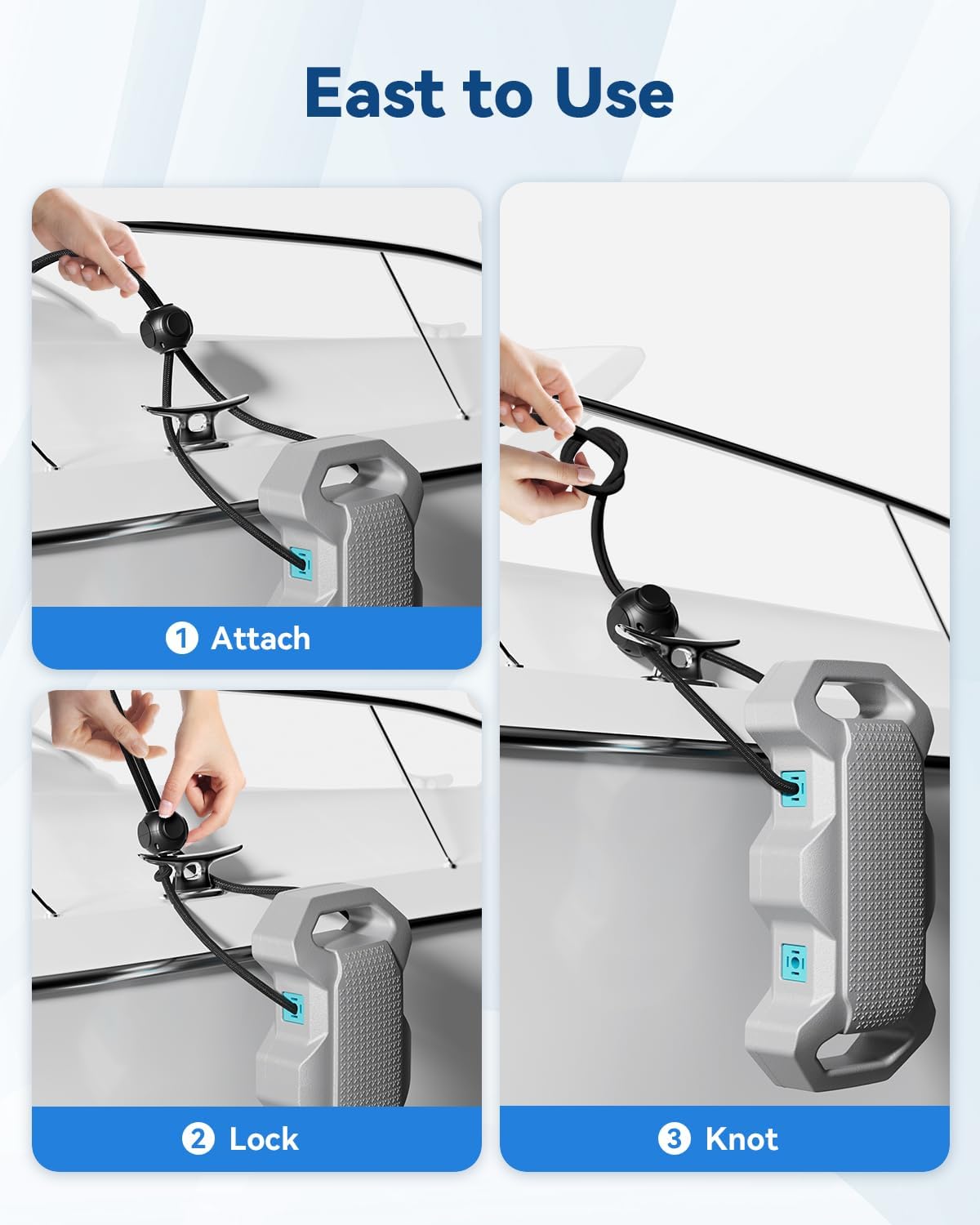 East to Use

1 Attach

2 Lock

3 Knot