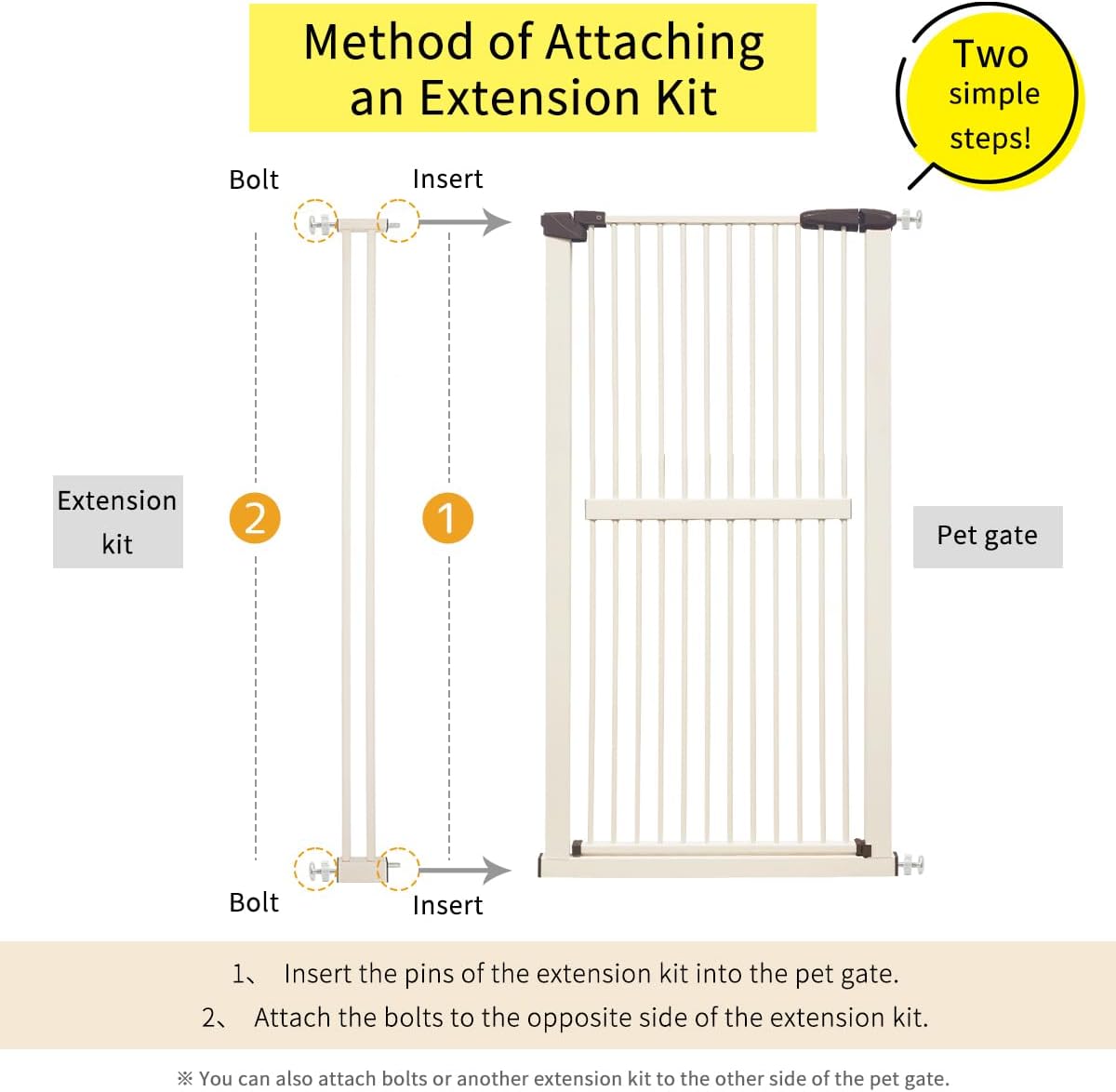 Method of Attaching an Extension Kit

Two simple steps!

Bolt

Insert

Extension kit

2

1

Pet gate

Bolt

Insert

1、 Insert the pins of the extension kit into the pet gate.

2、 Attach the bolts to the opposite side of the extension kit.

※ You can also attach bolts or another extension kit to the other side of the pet gate.