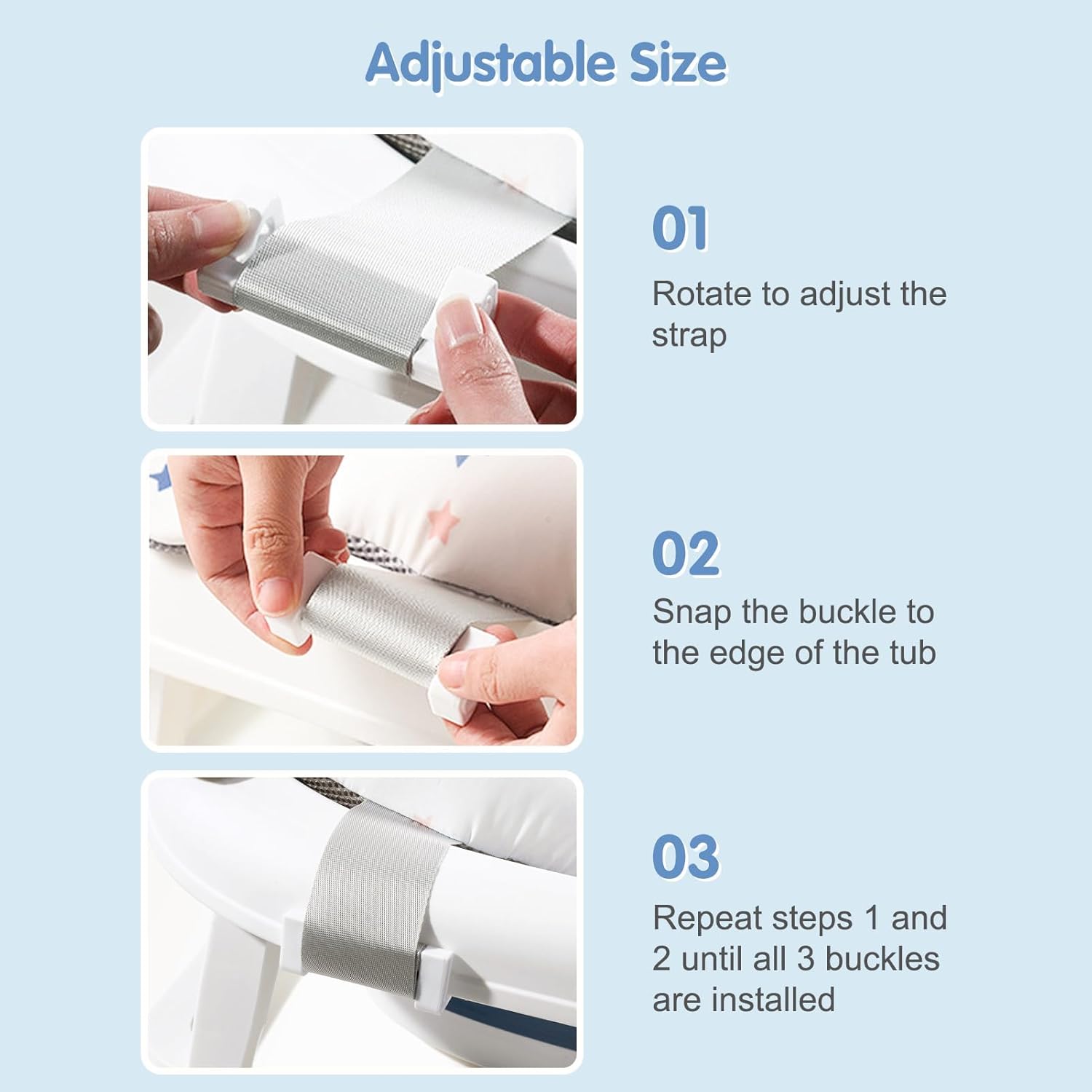 Adjustable Size

01

Rotate to adjust the strap

02

Snap the buckle to the edge of the tub

03

Repeat steps 1 and 2 until all 3 buckles are installed