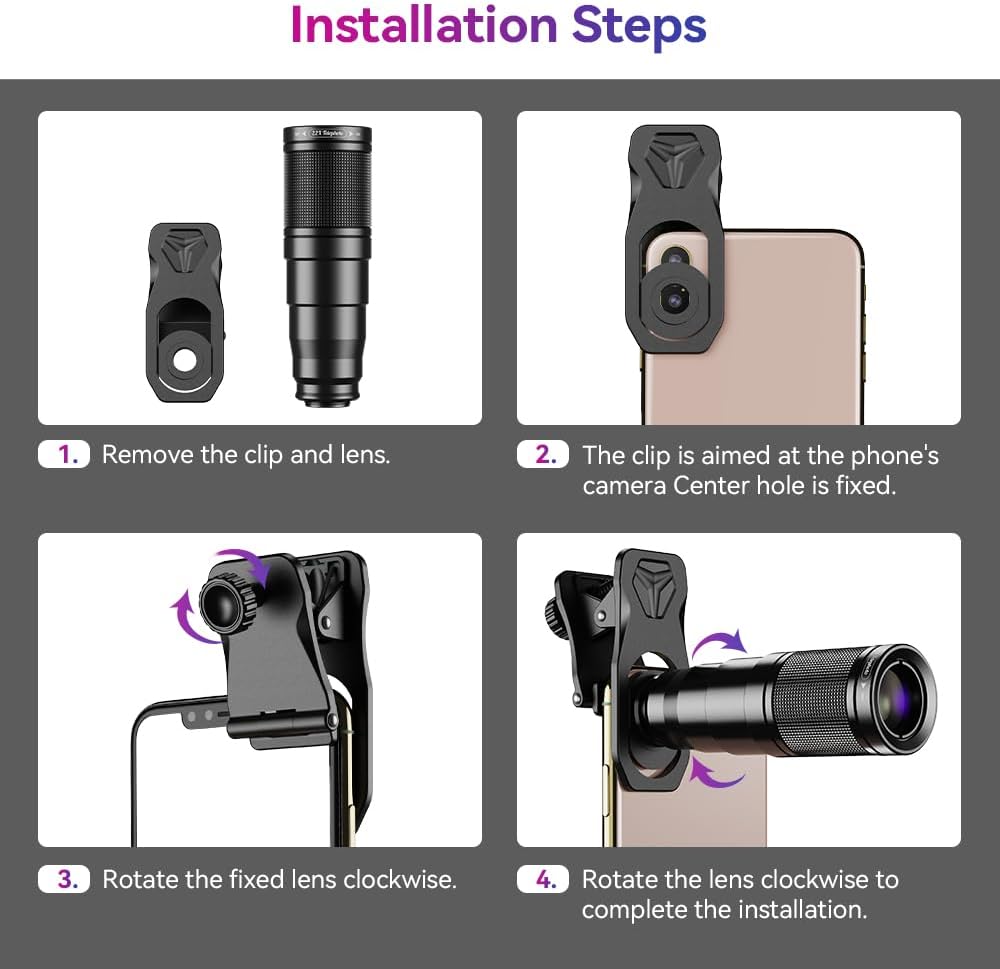 Installation Steps

22X Telephoto

1. Remove the clip and lens.

2. The clip is aimed at the phone's camera Center hole is fixed.

3. Rotate the fixed lens clockwise.

4. Rotate the lens clockwise to complete the installation.