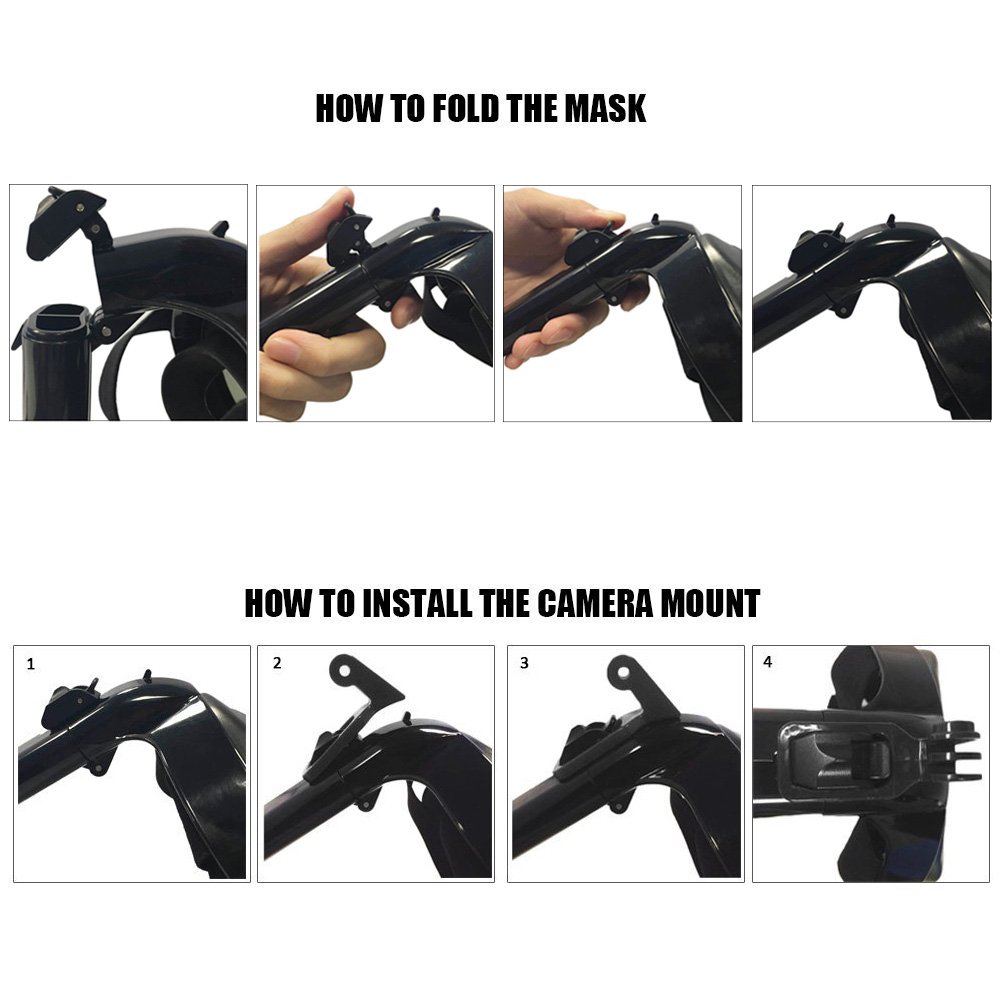 HOW TO FOLD THE MASK

HOW TO INSTALL THE CAMERA MOUNT

1

2

3

4