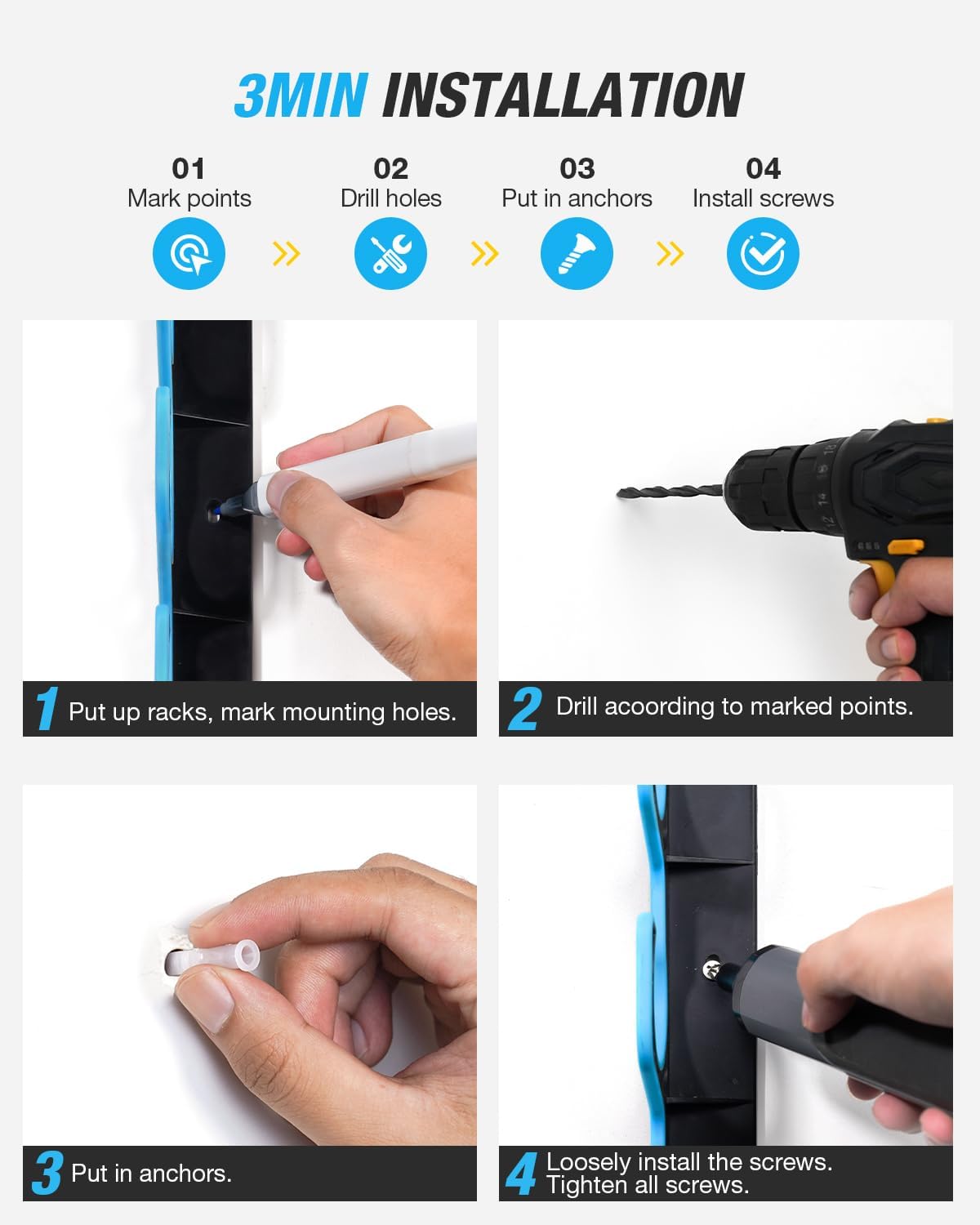 3MIN INSTALLATION

01
Mark points

02
Drill holes

03
Put in anchors

04
Install screws

1 Put up racks, mark mounting holes.

2 Drill acoording to marked points.

3 Put in anchors.

4 Loosely install the screws. Tighten all screws.