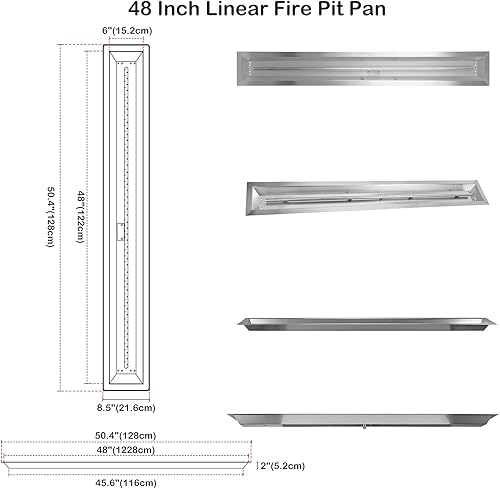 48 Inch Linear Fire Pit Pan

6"(15.2cm)

50.4"(128cm)

48"(122cm)

8.5"(21.6cm)

50.4"(128cm)

48"(1228cm)

2"(5.2cm)

45.6"(116cm)