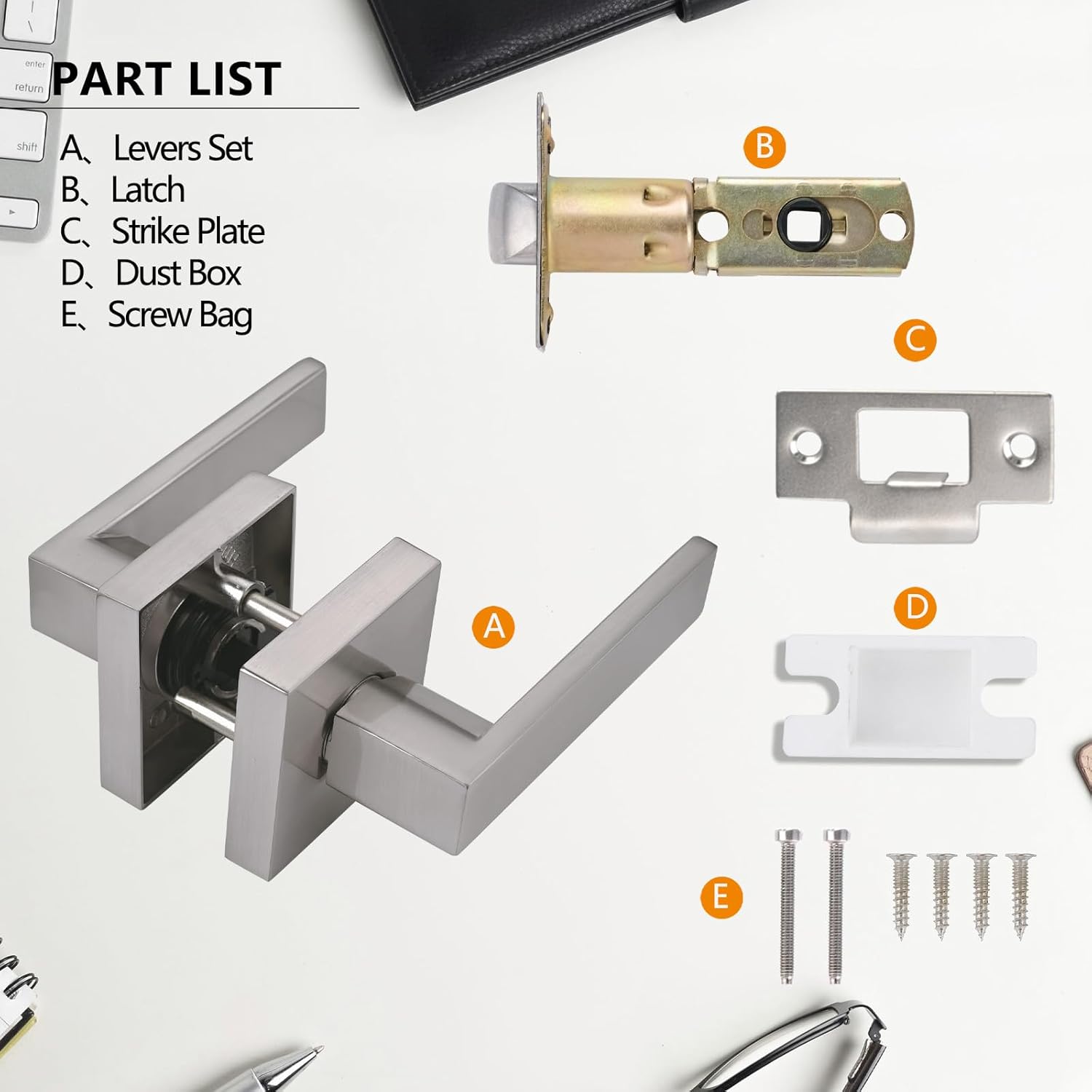 enter
return
shift

PART LIST

A、Levers Set
B、Latch
C、Strike Plate
D、Dust Box
E、Screw Bag

B

C

A

D

E