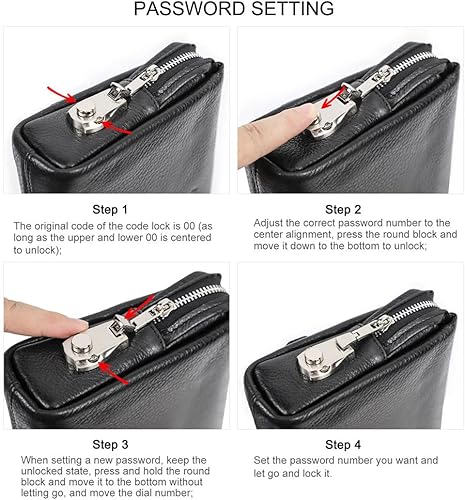 PASSWORD SETTING

Step 1
The original code of the code lock is 00 (as long as the upper and lower 00 is centered to unlock);

Step 2
Adjust the correct password number to the center alignment, press the round block and move it down to the bottom to unlock;

Step 3
When setting a new password, keep the unlocked state, press and hold the round block and move it to the bottom without letting go, and move the dial number;

Step 4
Set the password number you want and let go and lock it.