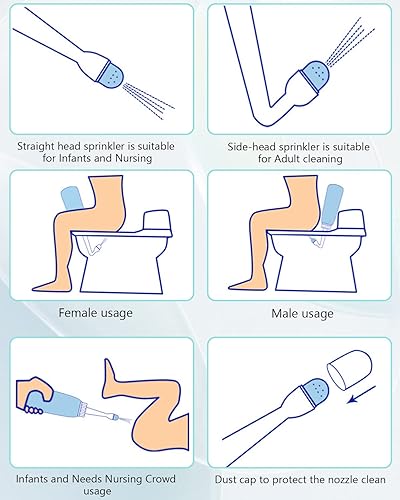 Straight head sprinkler is suitable for Infants and Nursing

Side-head sprinkler is suitable for Adult cleaning

Female usage

Male usage

Infants and Needs Nursing Crowd usage

Dust cap to protect the nozzle clean