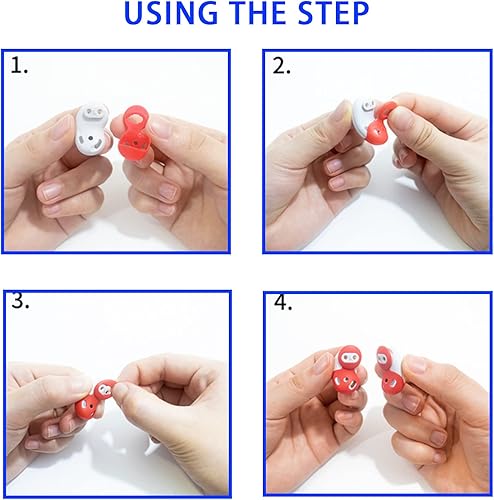 USING THE STEP

1.

2.

3.

4.