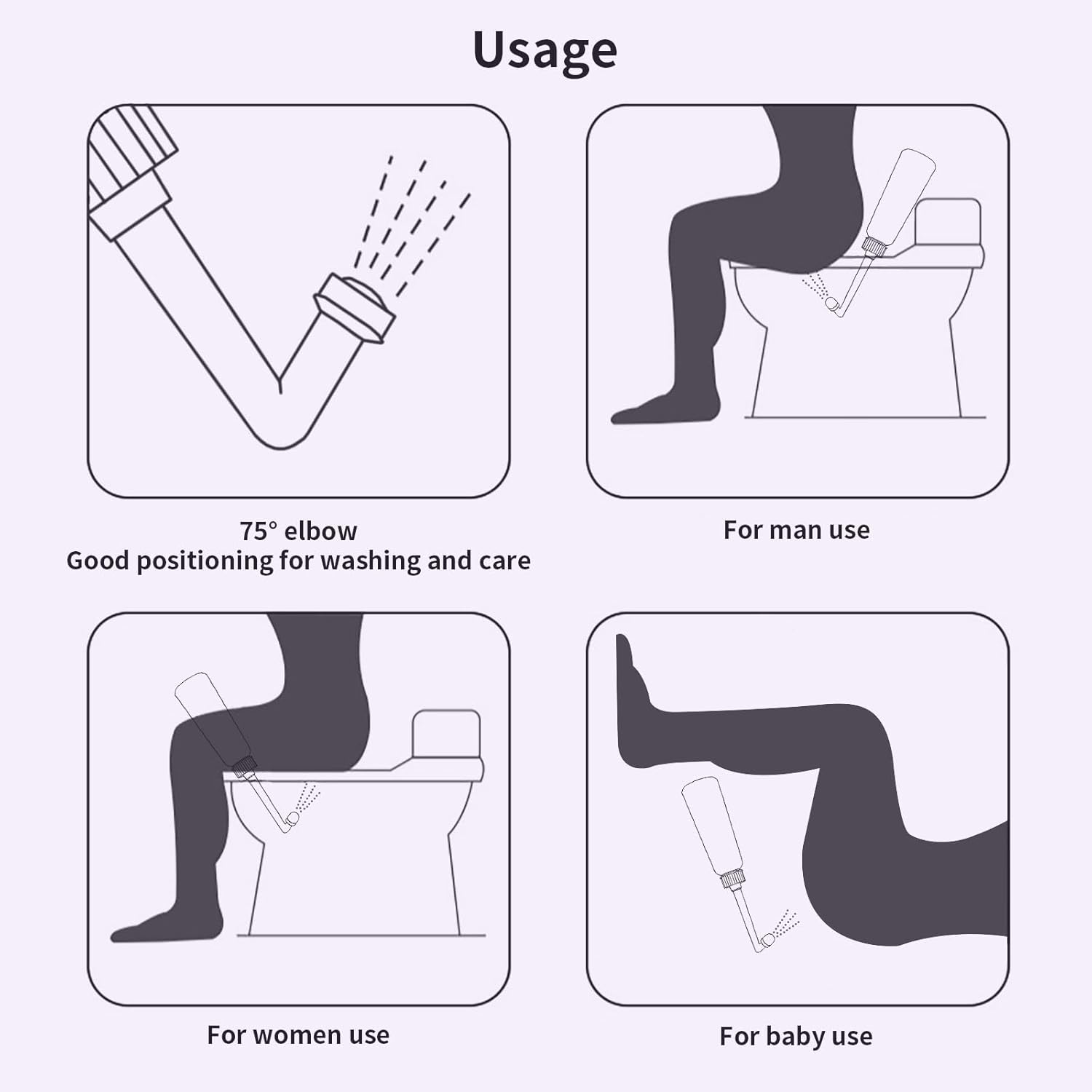 Usage

75° elbow
Good positioning for washing and care

For man use

For women use

For baby use