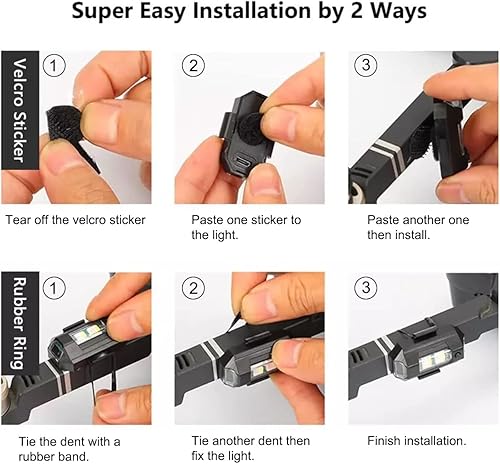 Super Easy Installation by 2 Ways

Velcro Sticker

1

Tear off the velcro sticker

2

Paste one sticker to the light.

3

Paste another one then install.

Rubber Ring

1

Tie the dent with a rubber band.

2

Tie another dent then fix the light.

3

Finish installation.