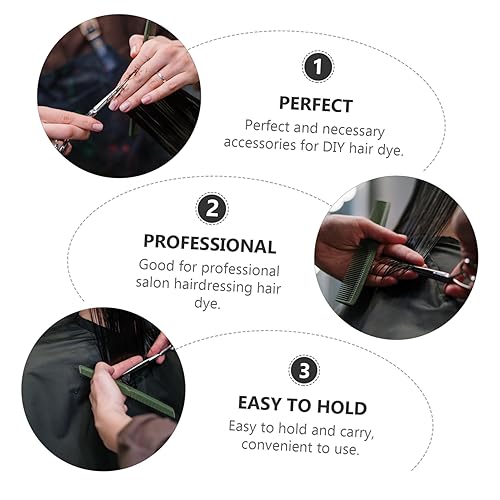 1

PERFECT

Perfect and necessary accessories for DIY hair dye.

2

PROFESSIONAL

Good for professional salon hairdressing hair dye.

3

EASY TO HOLD

Easy to hold and carry, convenient to use.