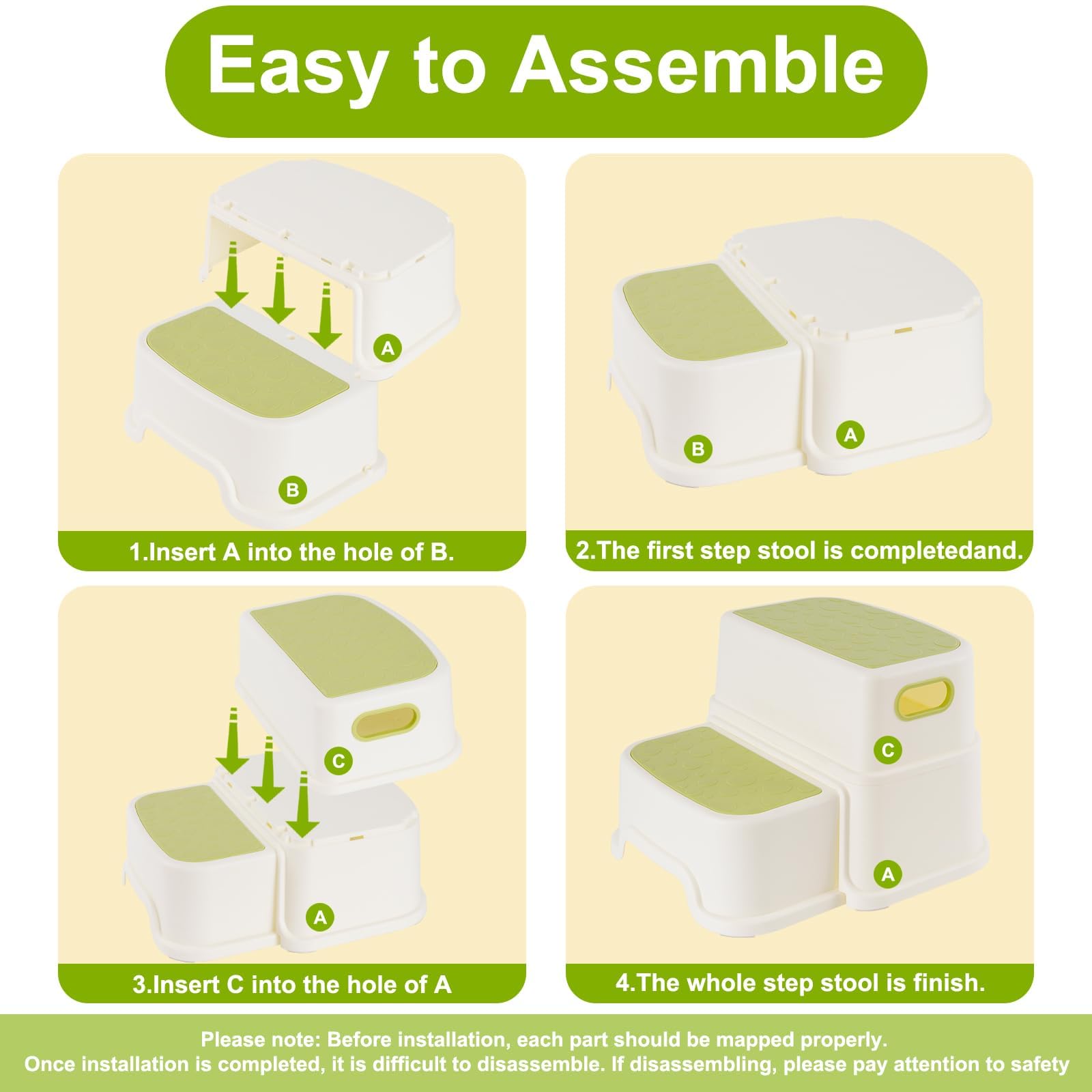 Easy to Assemble

A

B

1.Insert A into the hole of B.

B

A

2.The first step stool is completedand.

C

A

3.Insert C into the hole of A

C

A

4.The whole step stool is finish.

Please note: Before installation, each part should be mapped properly.
Once installation is completed, it is difficult to disassemble. If disassembling, please pay attention to safety