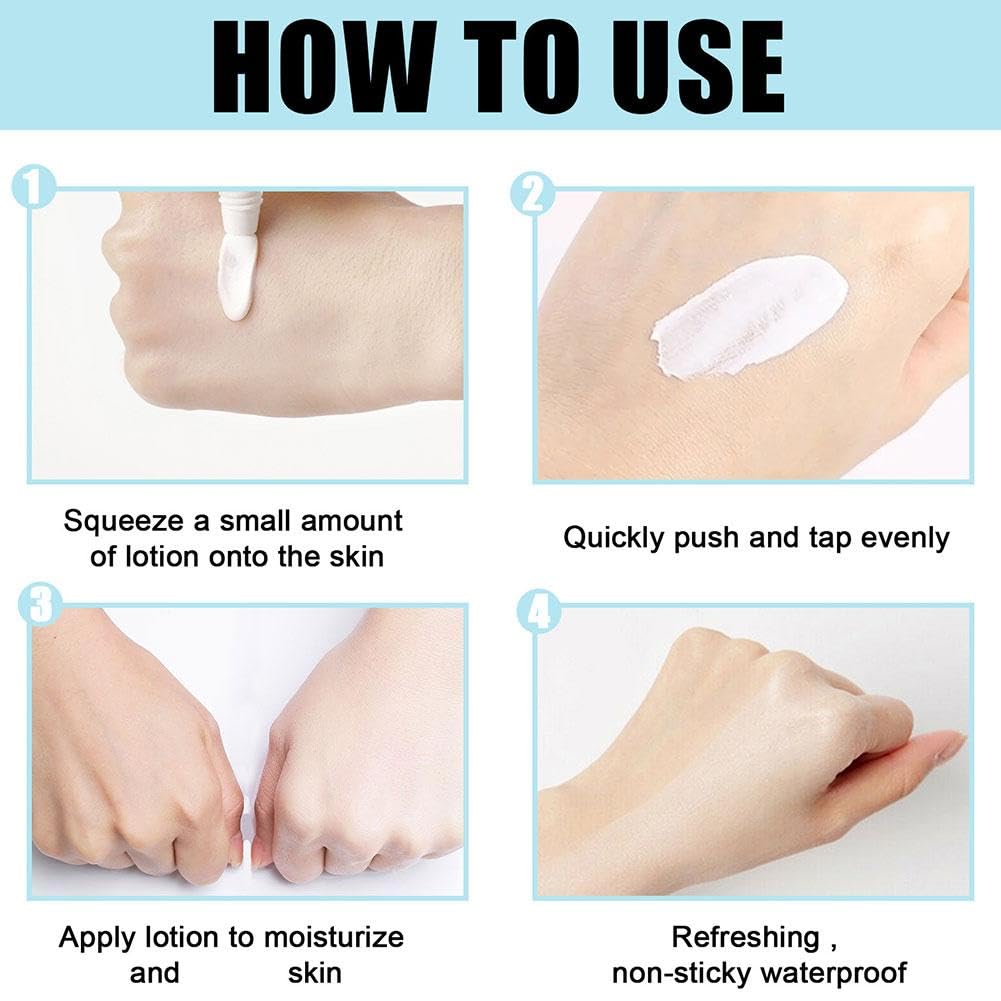 HOW TO USE

1

Squeeze a small amount of lotion onto the skin

2

Quickly push and tap evenly

3

Apply lotion to moisturize and skin

4

Refreshing , non-sticky waterproof