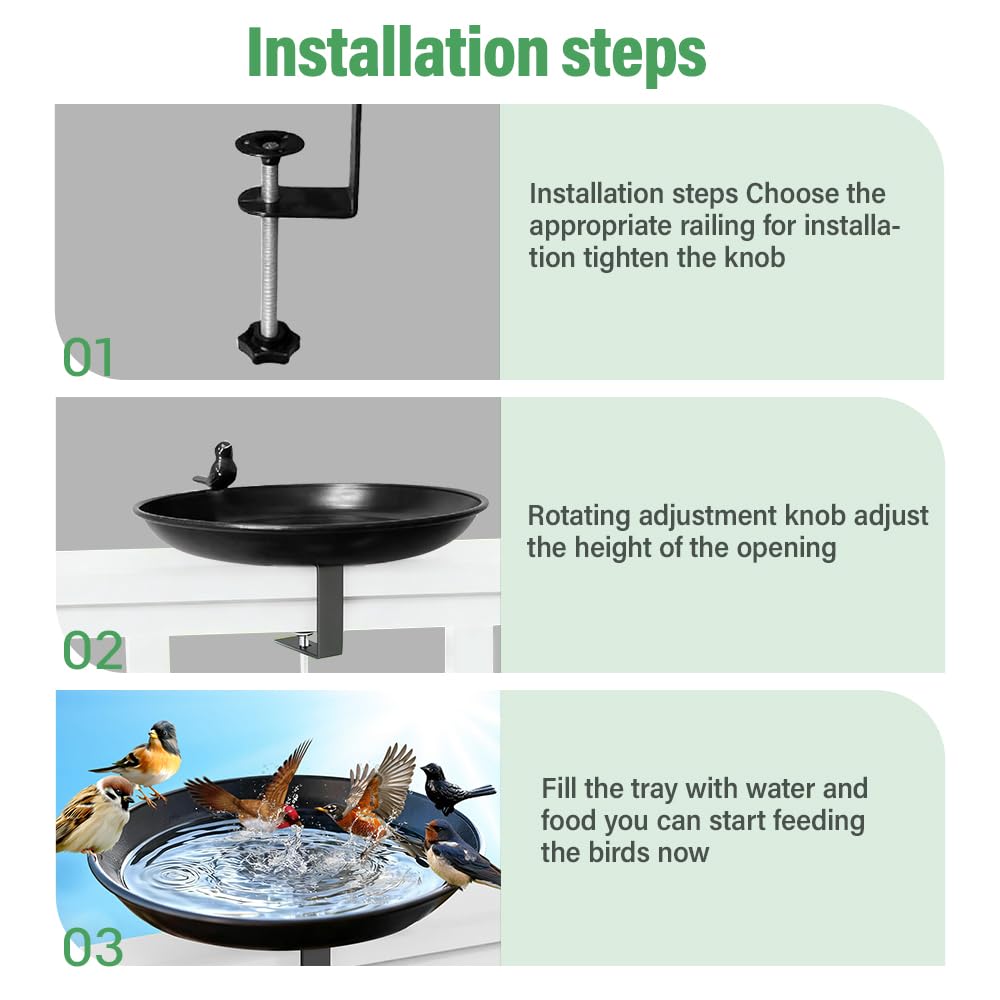 Installation steps

01

Installation steps Choose the appropriate railing for installation tighten the knob

02

Rotating adjustment knob adjust the height of the opening

03

Fill the tray with water and food you can start feeding the birds now