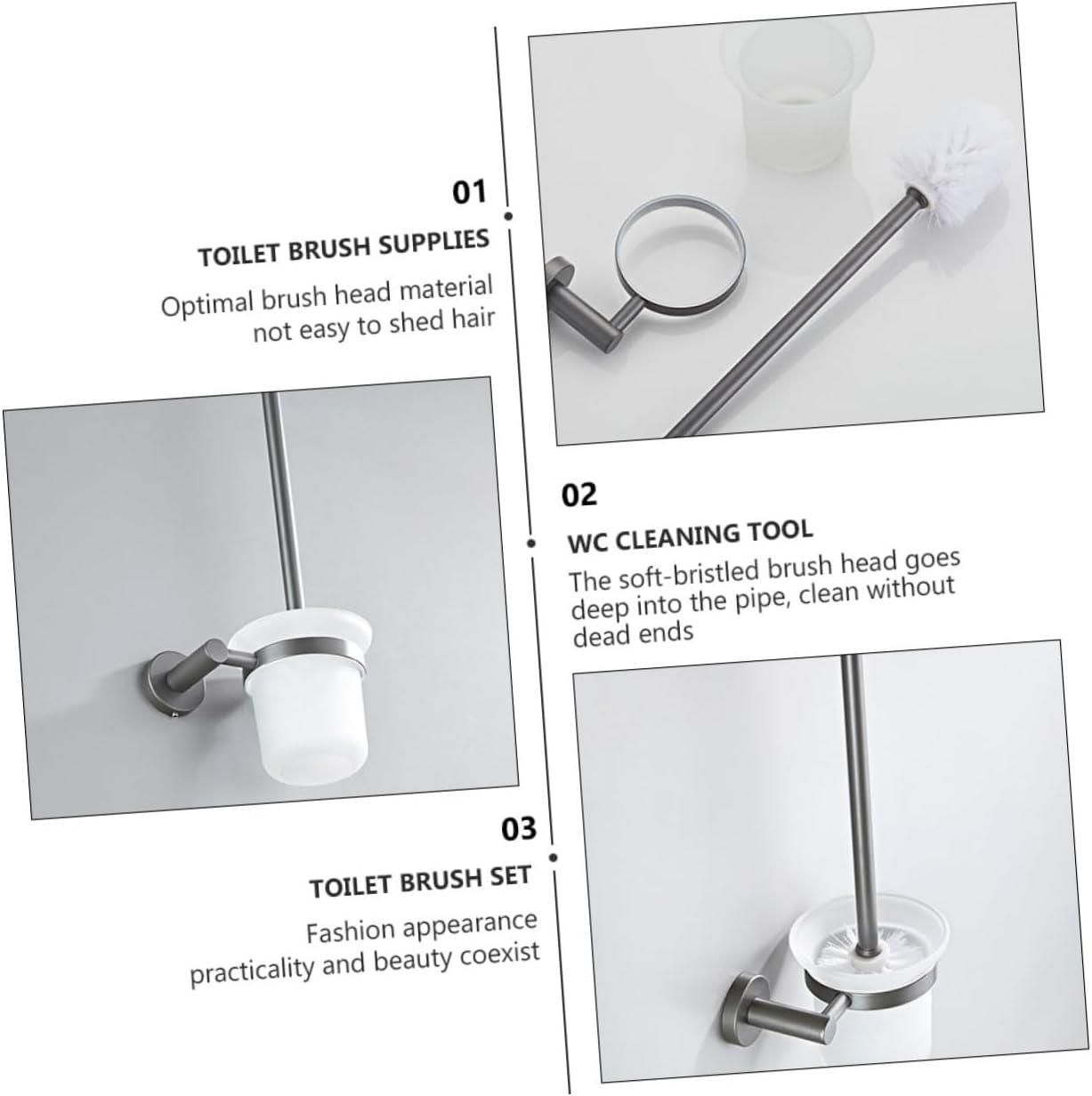 01

TOILET BRUSH SUPPLIES

Optimal brush head material not easy to shed hair

02

WC CLEANING TOOL

The soft-bristled brush head goes deep into the pipe, clean without dead ends

03

TOILET BRUSH SET

Fashion appearance practicality and beauty coexist