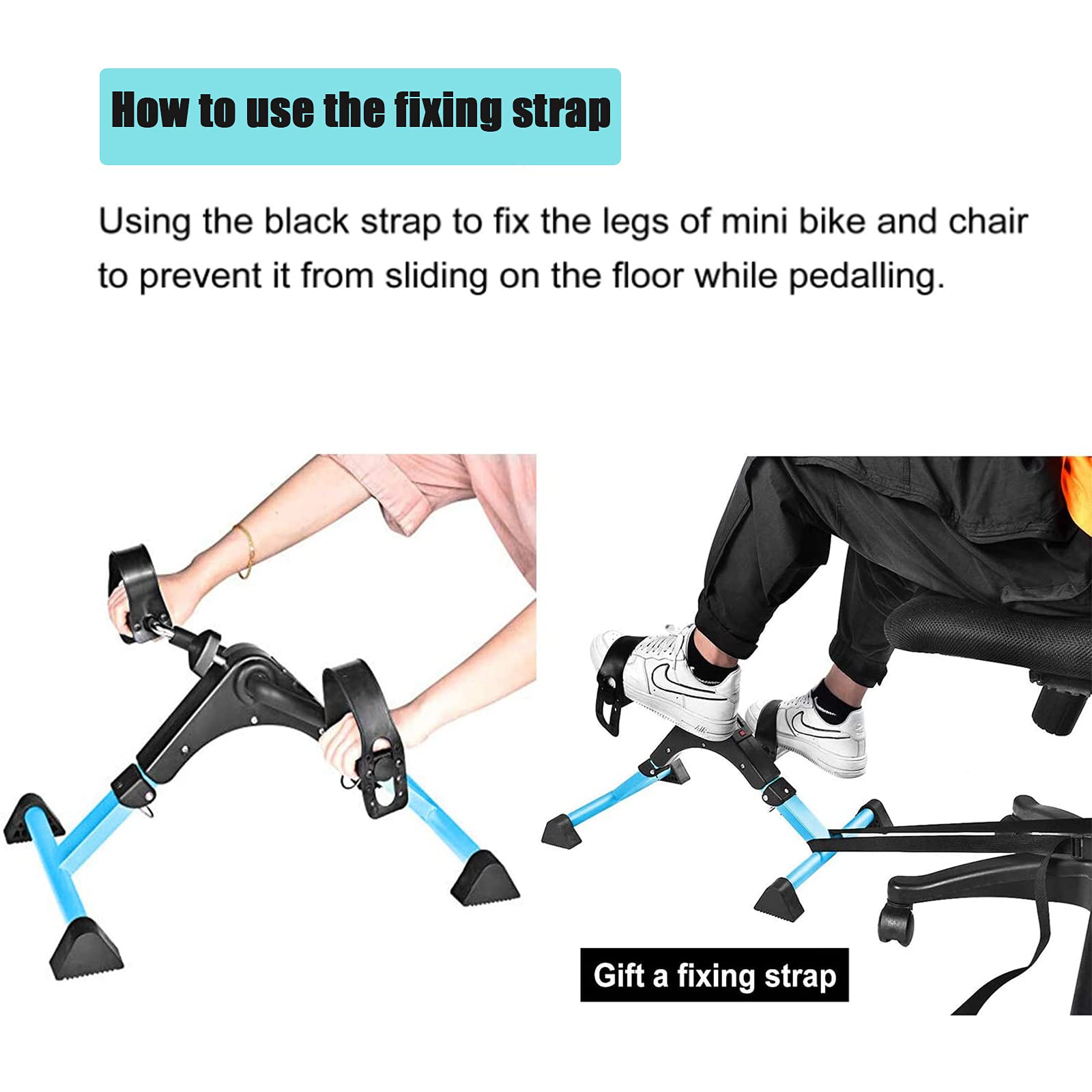 How to use the fixing strap

Using the black strap to fix the legs of mini bike and chair to prevent it from sliding on the floor while pedalling.

Gift a fixing strap